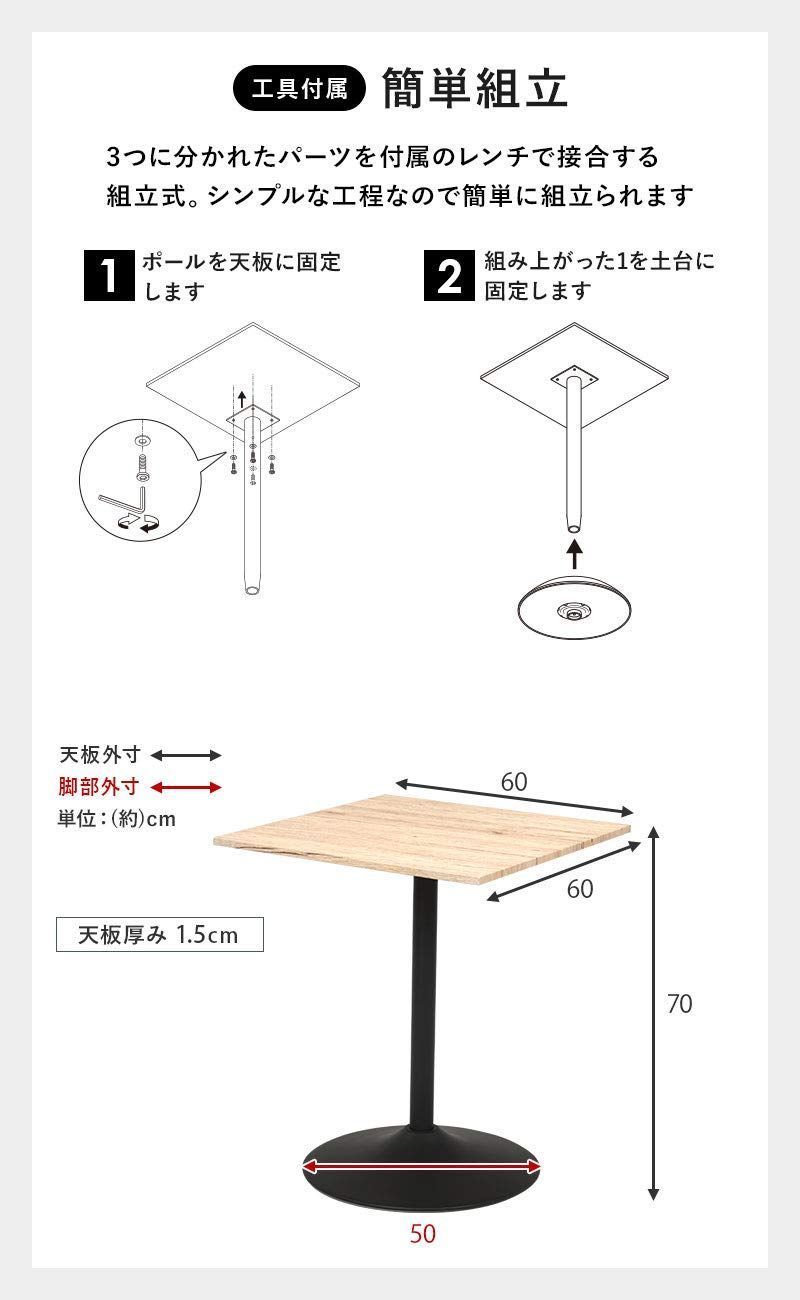 工具付属 簡単組立

3つに分かれたパーツを付属のレンチで接合する組立式。シンプルな工程なので簡単に組立られます

1 ポールを天板に固定します

2 組み上がった1を土台に固定します

天板外寸
脚部外寸
単位：(約)cm

天板厚み 1.5cm

60
60
70
50