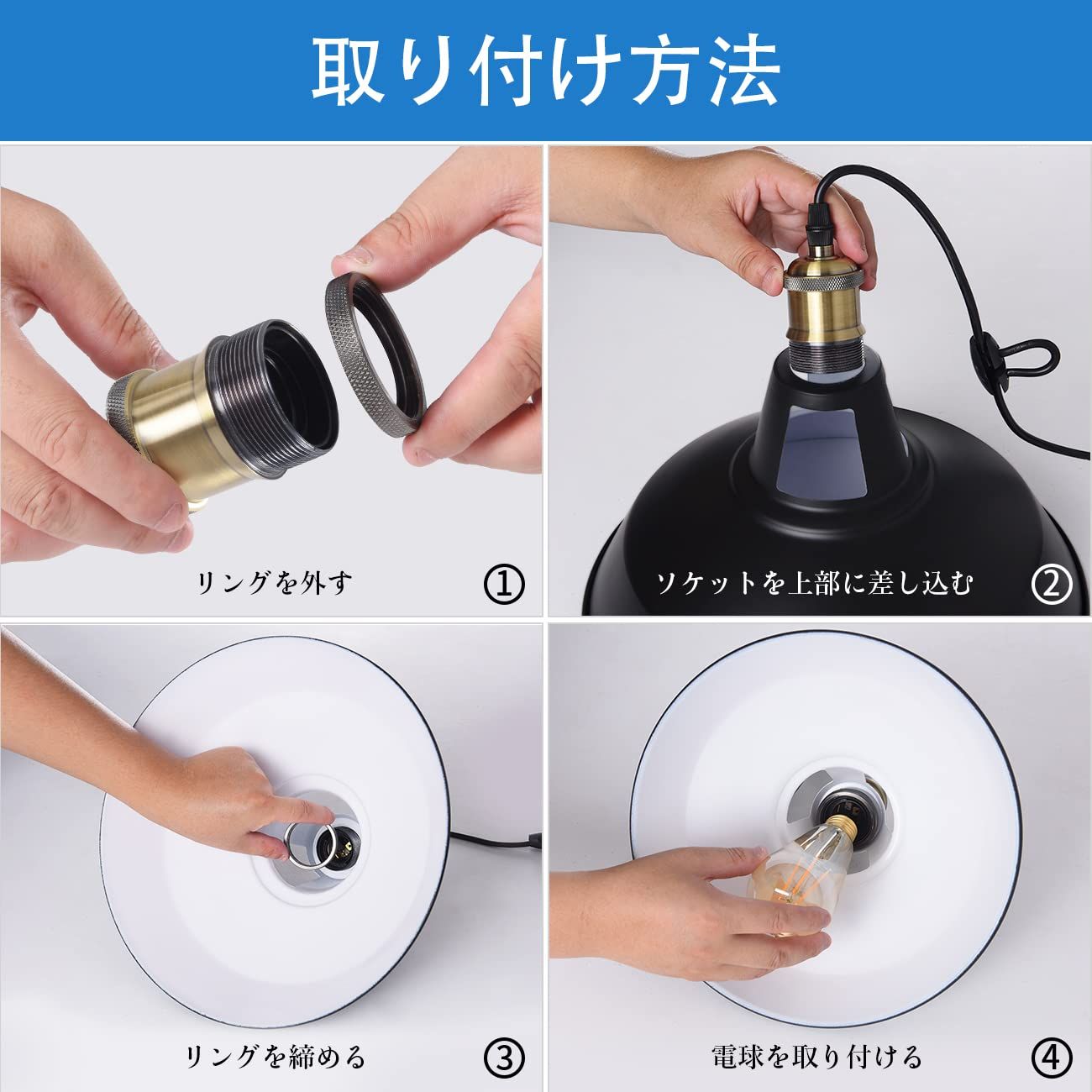 取り付け方法

リングを外す ①

ソケットを上部に差し込む ②

リングを締める ③

電球を取り付ける ④