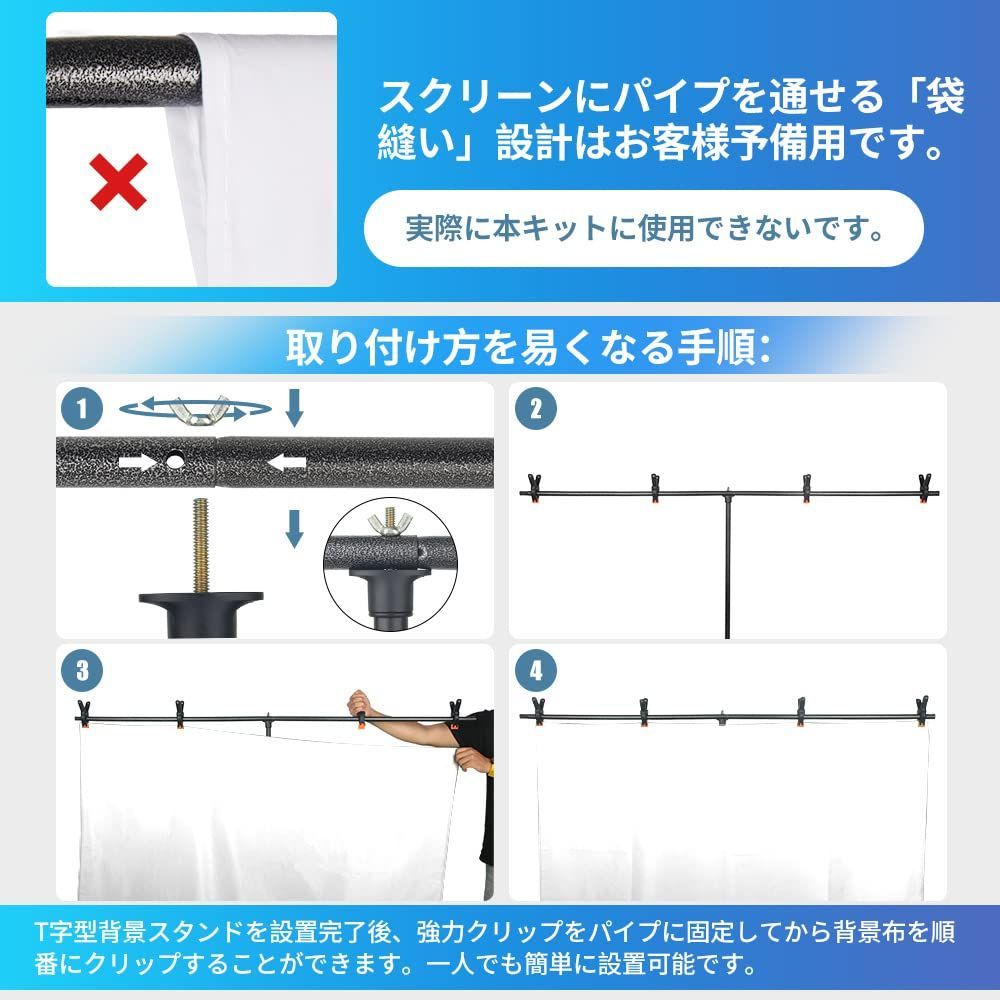 スクリーンにパイプを通せる「袋縫い」設計はお客様予備用です。

実際に本キットに使用できないです。

取り付け方を易くなる手順:

1

2

3

4

T字型背景スタンドを設置完了後、強力クリップをパイプに固定してから背景布を順番にクリップすることができます。一人でも簡単に設置可能です。