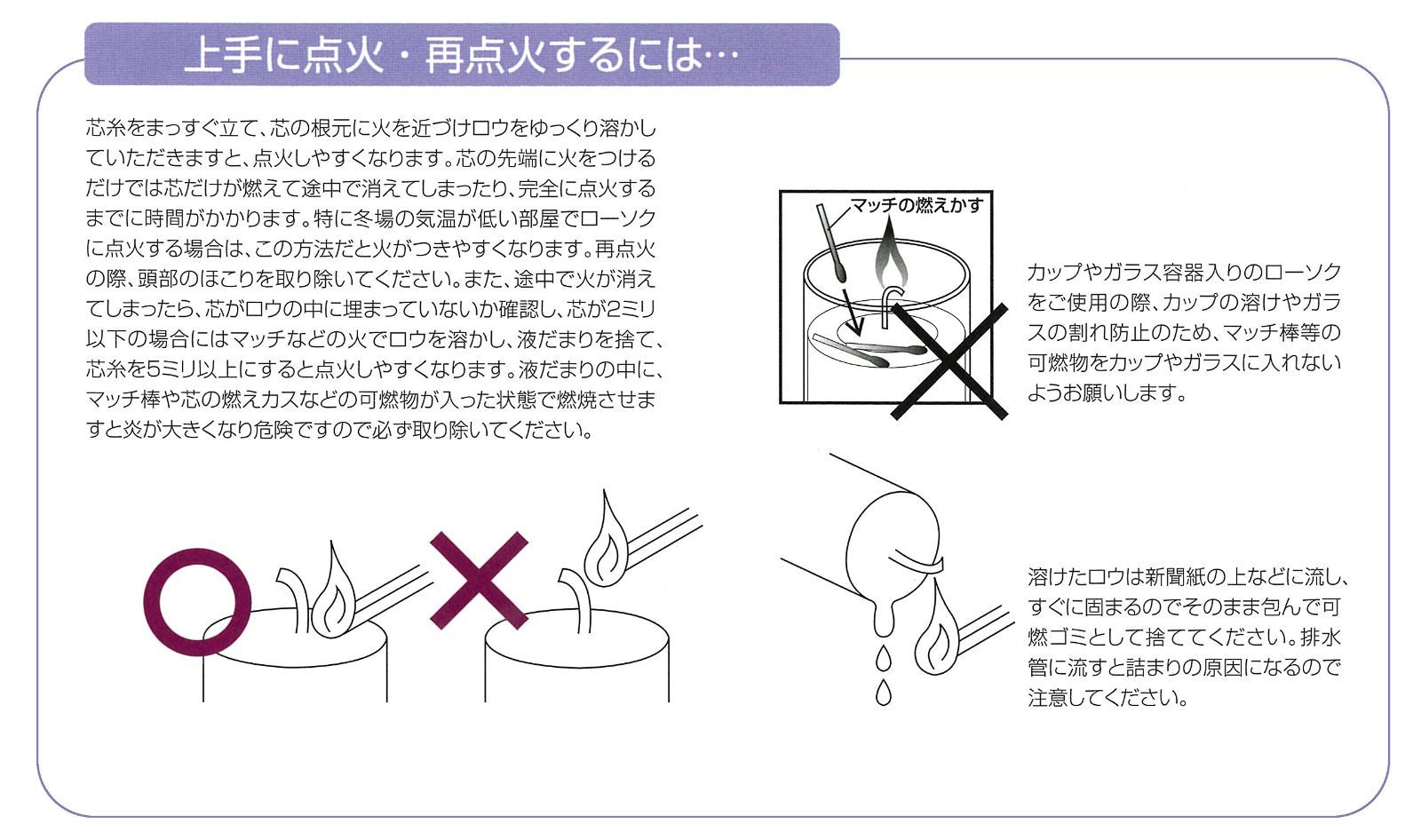 上手に点火・再点火するには…

芯糸をまっすぐ立て、芯の根元に火を近づけロウをゆっくり溶かしていただきますと、点火しやすくなります。芯の先端に火をつけるだけでは芯だけが燃えて途中で消えてしまったり、完全に点火するまでに時間がかかります。特に冬場の気温が低い部屋でローソクに点火する場合は、この方法だと火がつきやすくなります。再点火の際、頭部のほこりを取り除いてください。また、途中で火が消えてしまったら、芯がロウの中に埋まっていないか確認し、芯が2ミリ以下の場合にはマッチなどの火でロウを溶かし、液だまりを捨て、芯糸を5ミリ以上にすると点火しやすくなります。液だまりの中に、マッチ棒や芯の燃えカスなどの可燃物が入った状態で燃焼させますと炎が大きくなり危険ですので必ず取り除いてください。

マッチの燃えかす

カップやガラス容器入りのローソクをご使用の際、カップの溶けやガラスの割れ防止のため、マッチ棒等の可燃物をカップやガラスに入れないようお願いします。

溶けたロウは新聞紙の上などに流し、すぐに固まるのでそのまま包んで可燃ゴミとして捨ててください。排水管に流すと詰まりの原因になるので注意してください。