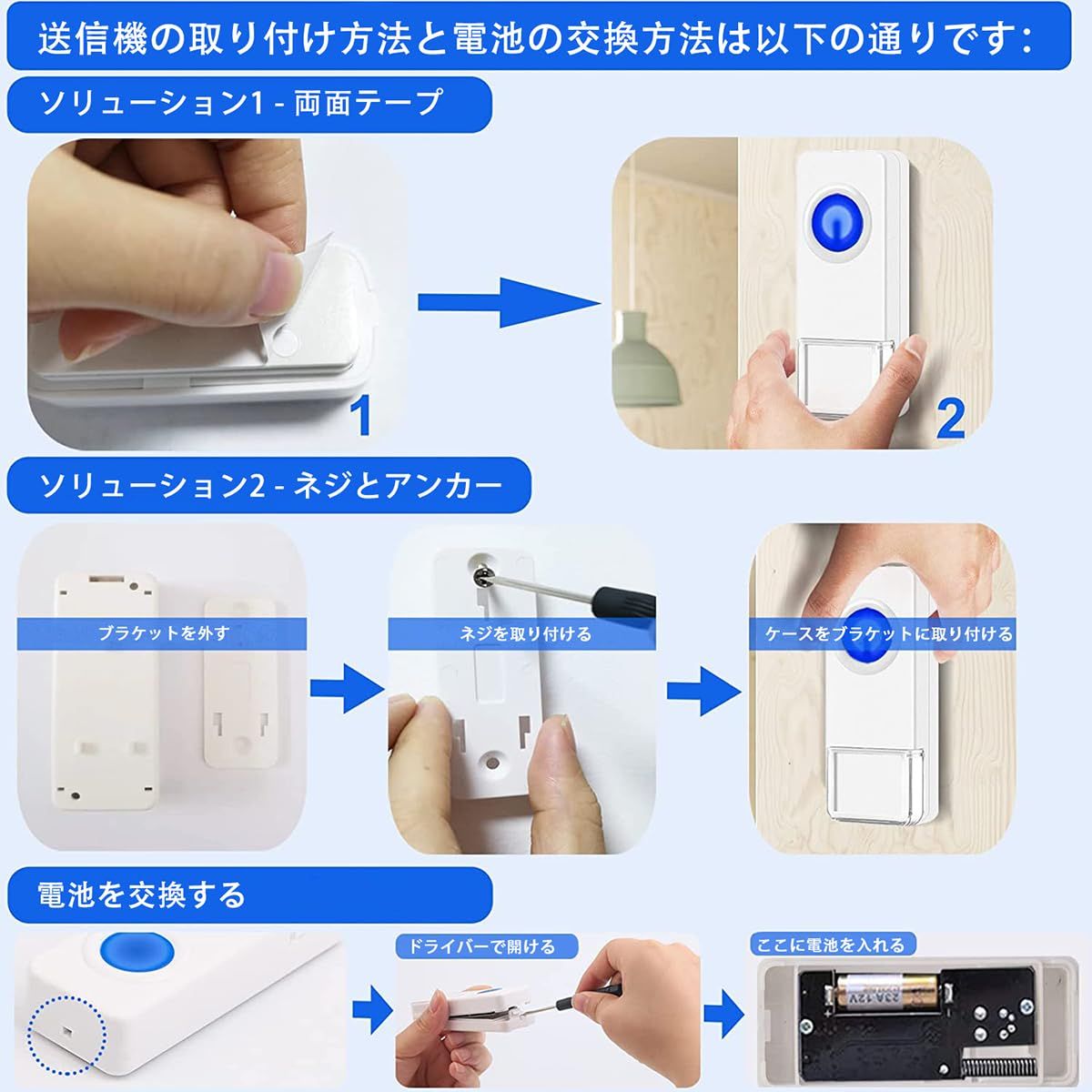 送信機の取り付け方法と電池の交換方法は以下の通りです:

ソリューション1 - 両面テープ

1

2

ソリューション2 - ネジとアンカー

ブラケットを外す

ネジを取り付ける

ケースをブラケットに取り付ける

電池を交換する

ドライバーで開ける

ここに電池を入れる

23A 12V