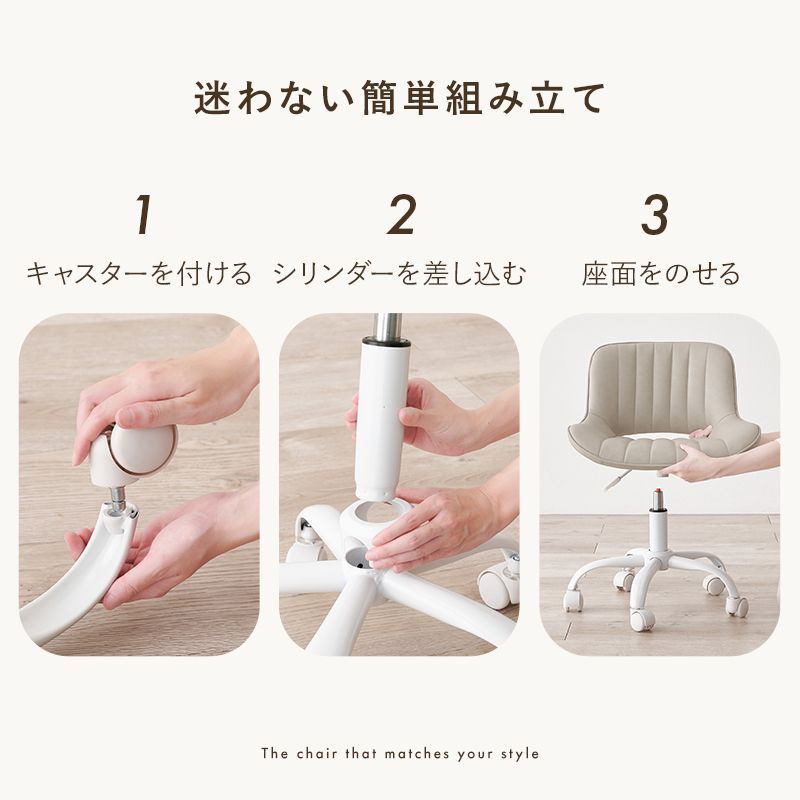 迷わない簡単組み立て

1
キャスターを付ける

2
シリンダーを差し込む

3
座面をのせる

The chair that matches your style