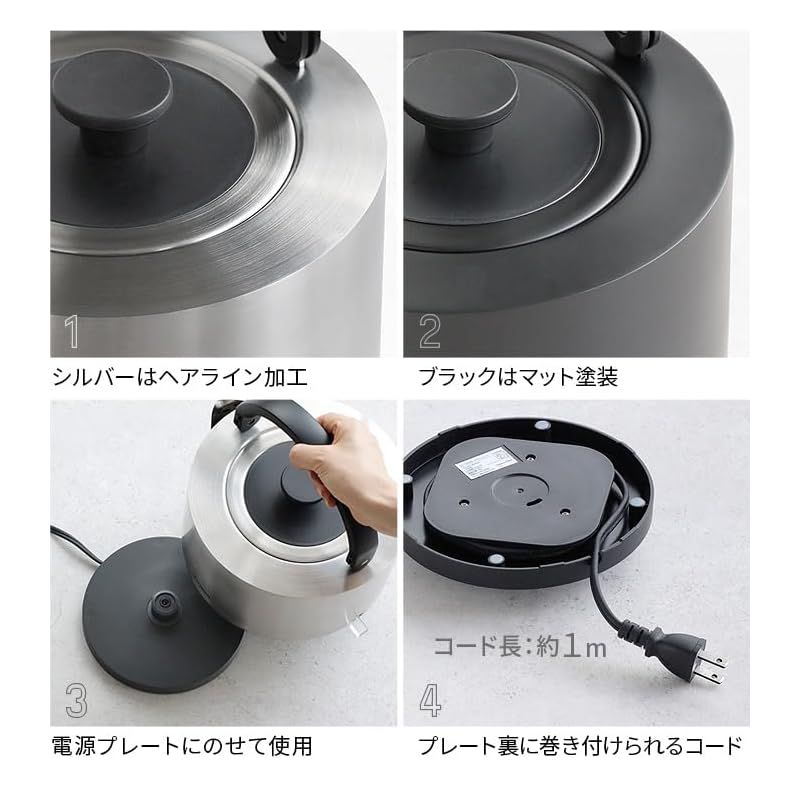 1
シルバーはヘアライン加工

2
ブラックはマット塗装

3
電源プレートにのせて使用

コード長:約1m
4
プレート裏に巻き付けられるコード