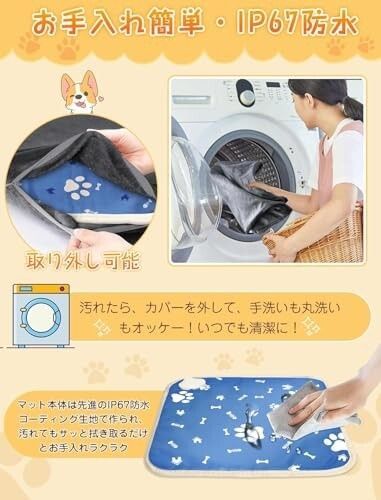 お手入れ簡単・IP67防水

取り外し可能

汚れたら、カバーを外して、手洗いも丸洗いもオッケー！いつでも清潔に！

マット本体は先進のIP67防水コーティング生地で作られ、汚れてもサッと拭き取るだけとお手入れラクラク