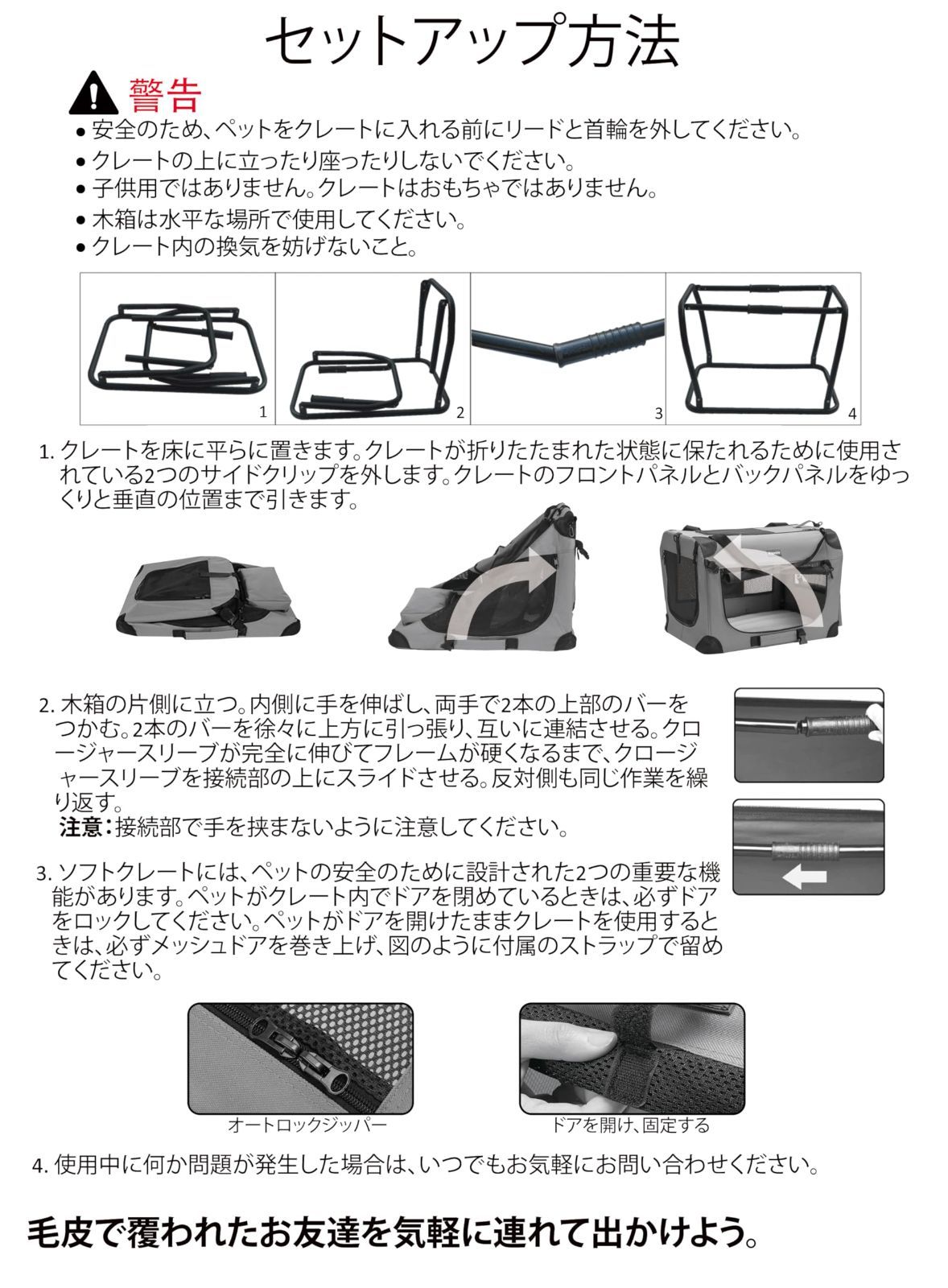 セットアップ方法

警告

● 安全のため、ペットをクレートに入れる前にリードと首輪を外してください。
● クレートの上に立ったり座ったりしないでください。
● 子供用ではありません。クレートはおもちゃではありません。
● 木箱は水平な場所で使用してください。
● クレート内の換気を妨げないこと。

1 2 3 4

1. クレートを床に平らに置きます。クレートが折りたたまれた状態に保たれるために使用されている2つのサイドクリップを外します。クレートのフロントパネルとバックパネルをゆっくりと垂直の位置まで引きます。

2. 木箱の片側に立つ。内側に手を伸ばし、両手で2本の上部のバーをつかむ。2本のバーを徐々に上方に引っ張り、互いに連結させる。クロージャースリーブが完全に伸びてフレームが硬くなるまで、クロージャースリーブを接続部の上にスライドさせる。反対側も同じ作業を繰り返す。
注意：接続部で手を挟まないように注意してください。

3. ソフトクレートには、ペットの安全のために設計された2つの重要な機能があります。ペットがクレート内でドアを閉めているときは、必ずドアをロックしてください。ペットがドアを開けたままクレートを使用するときは、必ずメッシュドアを巻き上げ、図のように付属のストラップで留めてください。

オートロックジッパー

ドアを開け、固定する

4. 使用中に何か問題が発生した場合は、いつでもお気軽にお問い合わせください。

毛皮で覆われたお友達を気軽に連れて出かけよう。