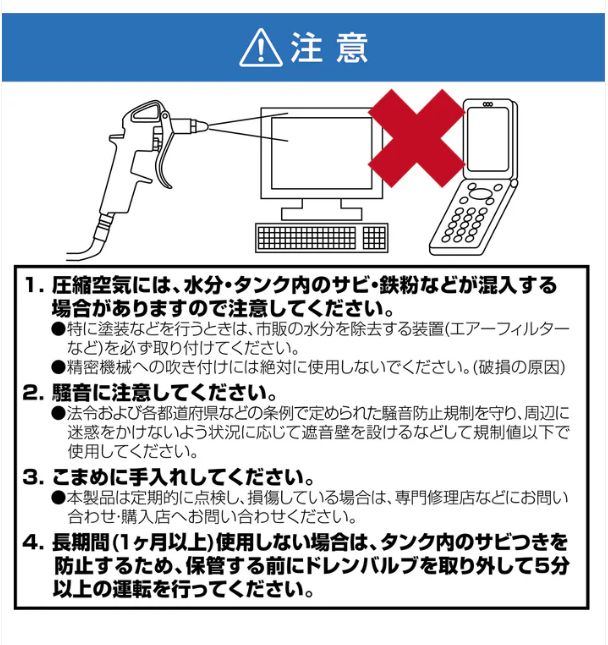 注意

1. 圧縮空気には、水分・タンク内のサビ・鉄粉などが混入する場合がありますので注意してください。
●特に塗装などを行うときは、市販の水分を除去する装置(エアーフィルターなど)を必ず取り付けてください。
●精密機械への吹き付けには絶対に使用しないでください。(破損の原因)

2. 騒音に注意してください。
●法令および各都道府県などの条例で定められた騒音防止規制を守り、周辺に迷惑をかけないよう状況に応じて遮音壁を設けるなどして規制値以下で使用してください。

3. こまめに手入れしてください。
●本製品は定期的に点検し、損傷している場合は、専門修理店などにお問い合わせ・購入店へお問い合わせください。

4. 長期間(1ヶ月以上)使用しない場合は、タンク内のサビつきを防止するため、保管する前にドレンバルブを取り外して5分以上の運転を行ってください。