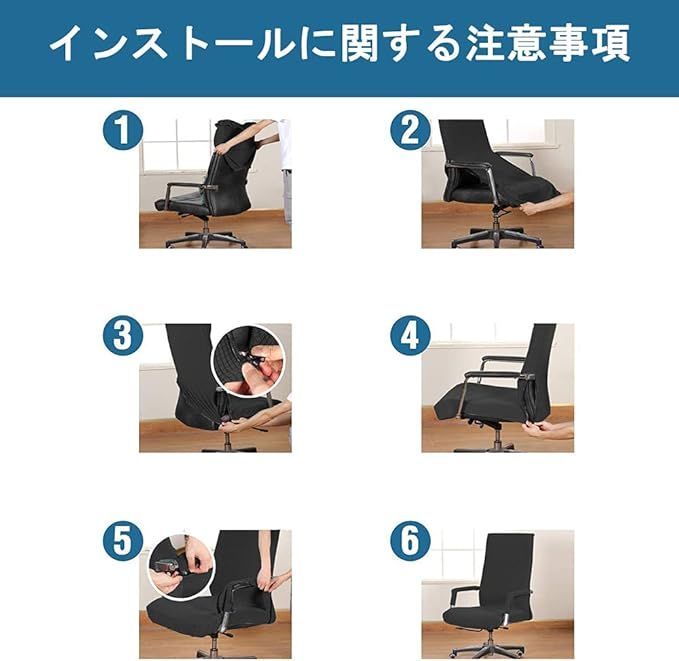 インストールに関する注意事項

1

2

3

4

5

6