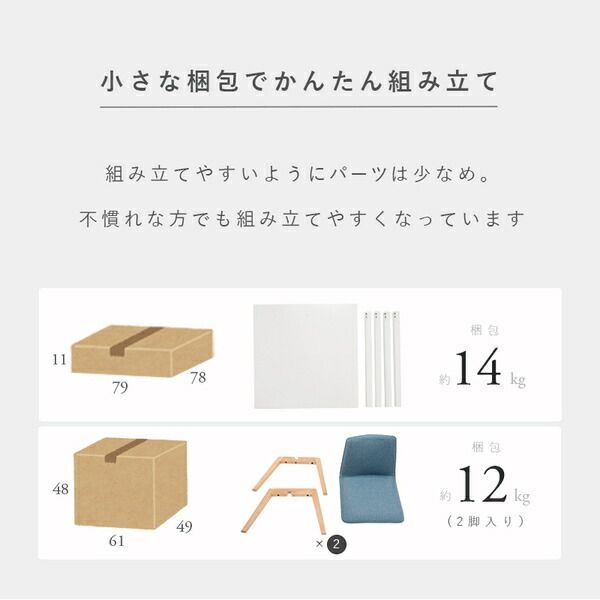 小さな梱包でかんたん組み立て

組み立てやすいようにパーツは少なめ。

不慣れな方でも組み立てやすくなっています

11

79

78

梱包

約 14 kg

48

61

49

× 2

梱包

約 12 kg

（2脚入り）