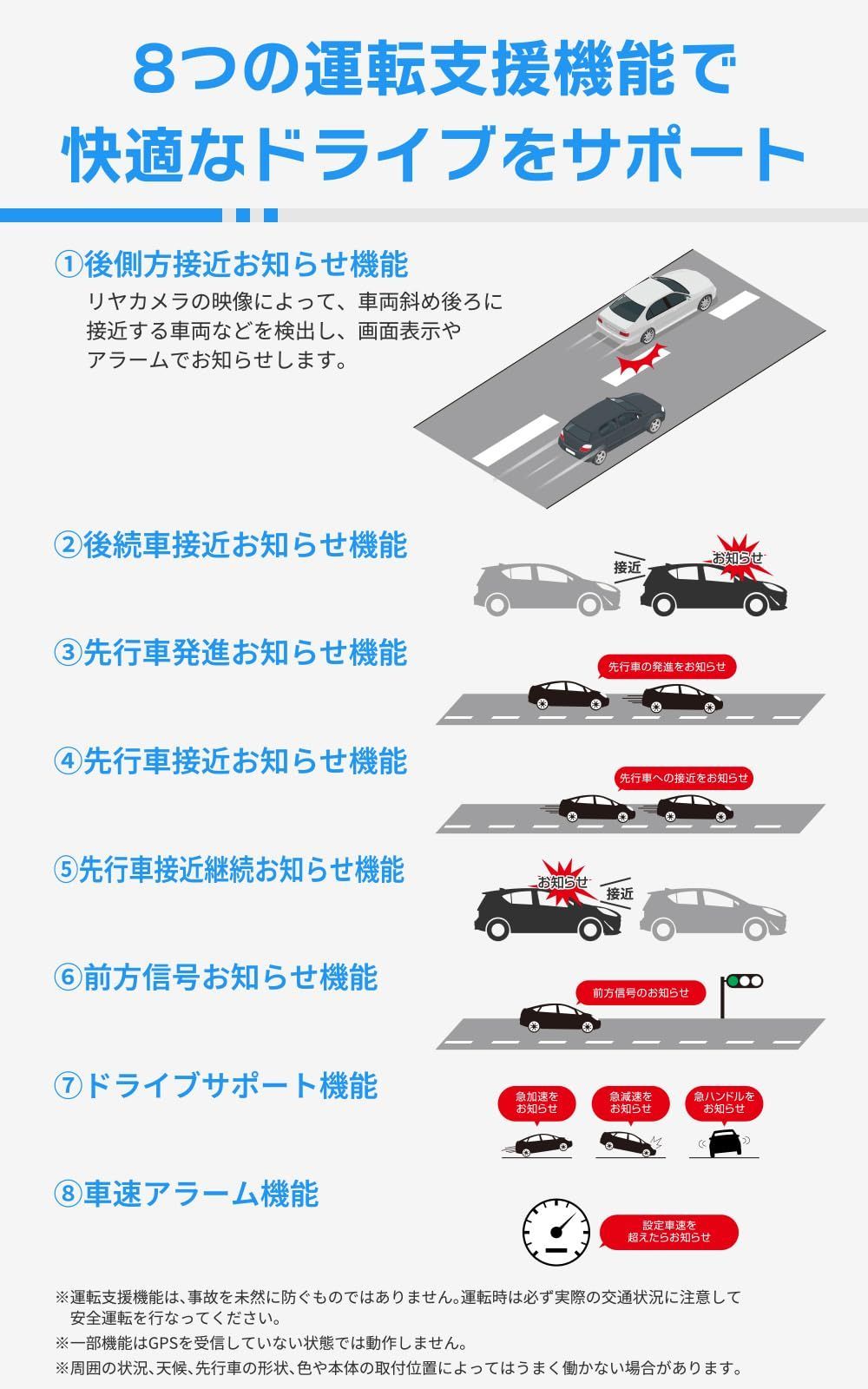 8つの運転支援機能で
快適なドライブをサポート

①後側方接近お知らせ機能
リヤカメラの映像によって、車両斜め後ろに接近する車両などを検出し、画面表示やアラームでお知らせします。

②後続車接近お知らせ機能
接近
お知らせ

③先行車発進お知らせ機能
先行車の発進をお知らせ

④先行車接近お知らせ機能
先行車への接近をお知らせ

⑤先行車接近継続お知らせ機能
お知らせ
接近

⑥前方信号お知らせ機能
前方信号のお知らせ

⑦ドライブサポート機能
急加速をお知らせ
急減速をお知らせ
急ハンドルをお知らせ

⑧車速アラーム機能
設定車速を超えたらお知らせ

※運転支援機能は、事故を未然に防ぐものではありません。運転時は必ず実際の交通状況に注意して安全運転を行なってください。
※一部機能はGPSを受信していない状態では動作しません。
※周囲の状況、天候、先行車の形状、色や本体の取付位置によってはうまく働かない場合があります。