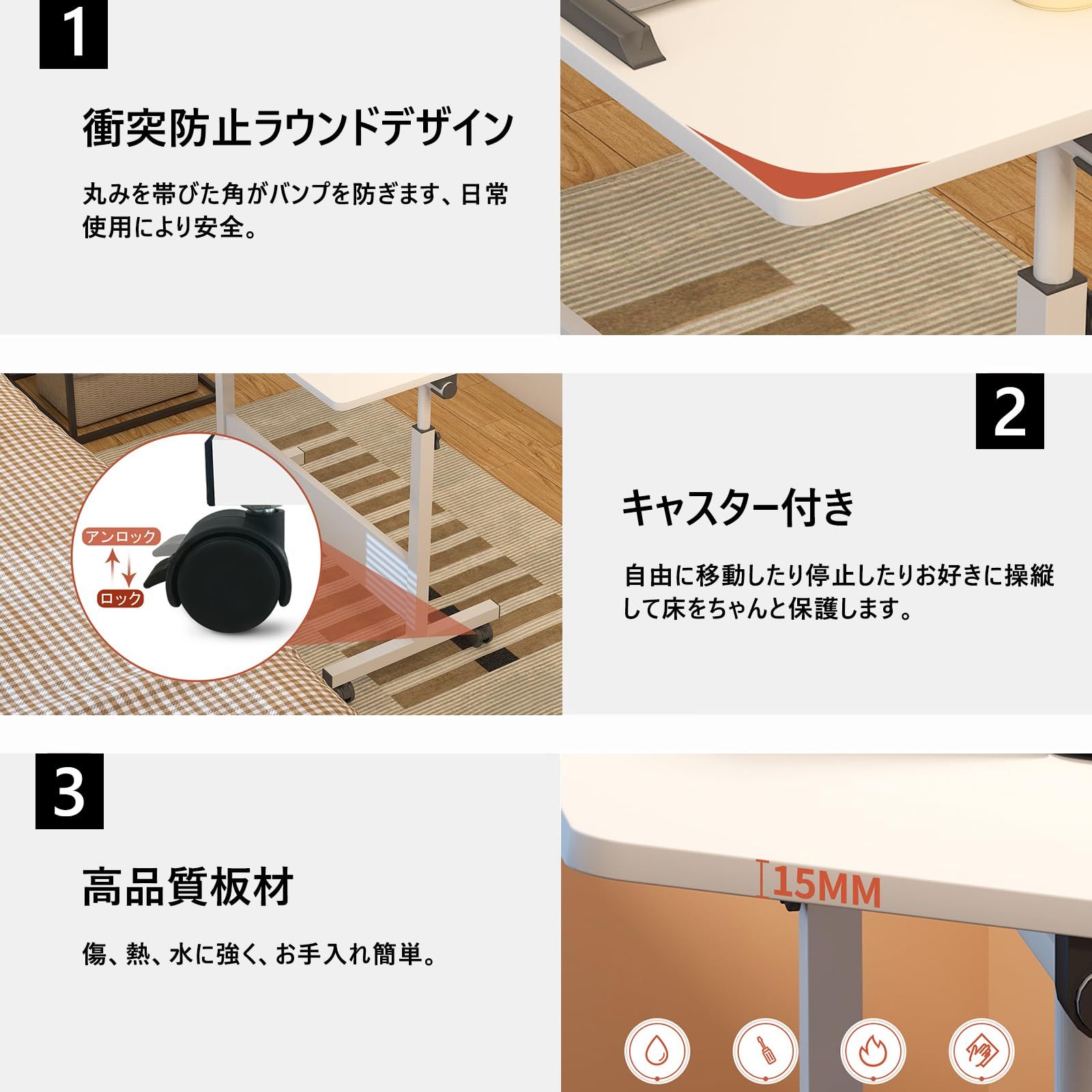 1

衝突防止ラウンドデザイン

丸みを帯びた角がバンプを防ぎます、日常使用により安全。

アンロック

ロック

2

キャスター付き

自由に移動したり停止したりお好きに操縦して床をちゃんと保護します。

3

高品質板材

傷、熱、水に強く、お手入れ簡単。

15MM