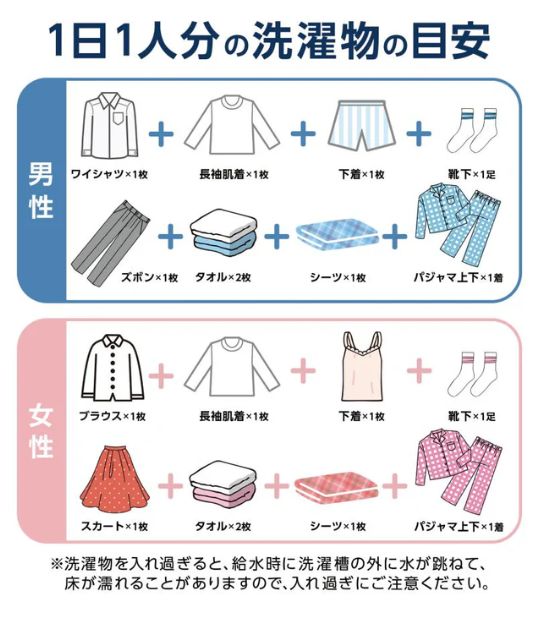 1日1人分の洗濯物の目安

男性

ワイシャツ×1枚 + 長袖肌着×1枚 + 下着×1枚 + 靴下×1足

ズボン×1枚 + タオル×2枚 + シーツ×1枚 + パジャマ上下×1着

女性

ブラウス×1枚 + 長袖肌着×1枚 + 下着×1枚 + 靴下×1足

スカート×1枚 + タオル×2枚 + シーツ×1枚 + パジャマ上下×1着

※洗濯物を入れ過ぎると、給水時に洗濯槽の外に水が跳ねて、床が濡れることがありますので、入れ過ぎにご注意ください。