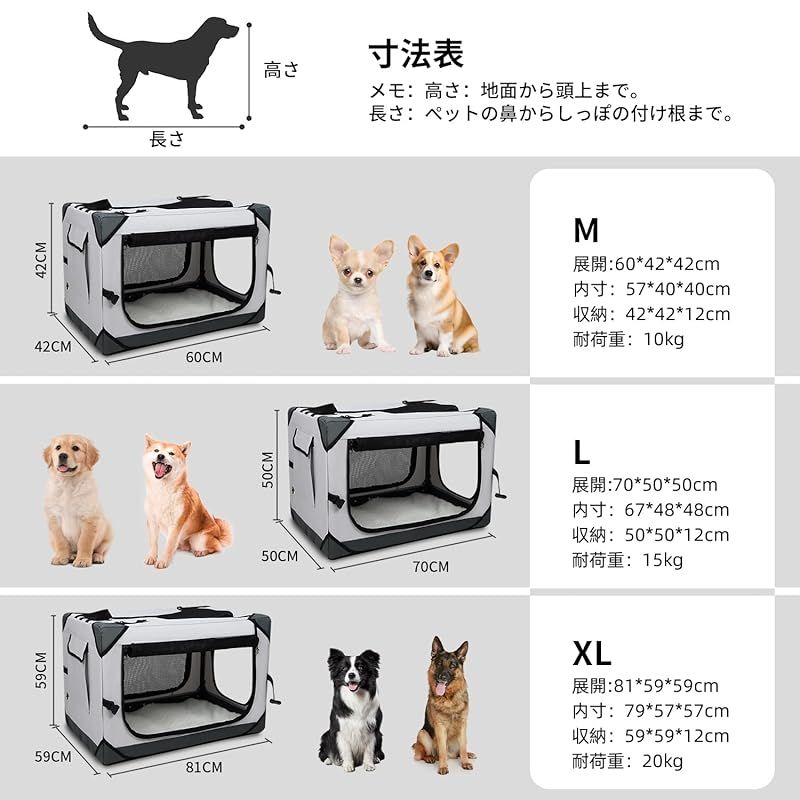 高さ

長さ

寸法表
メモ：高さ：地面から頭上まで。
長さ：ペットの鼻からしっぽの付け根まで。

42CM
42CM
60CM

M
展開:60*42*42cm
内寸：57*40*40cm
収納：42*42*12cm
耐荷重：10kg

50CM
50CM
70CM

L
展開:70*50*50cm
内寸：67*48*48cm
収納：50*50*12cm
耐荷重：15kg

59CM
59CM
81CM

XL
展開:81*59*59cm
内寸：79*57*57cm
収納：59*59*12cm
耐荷重：20kg