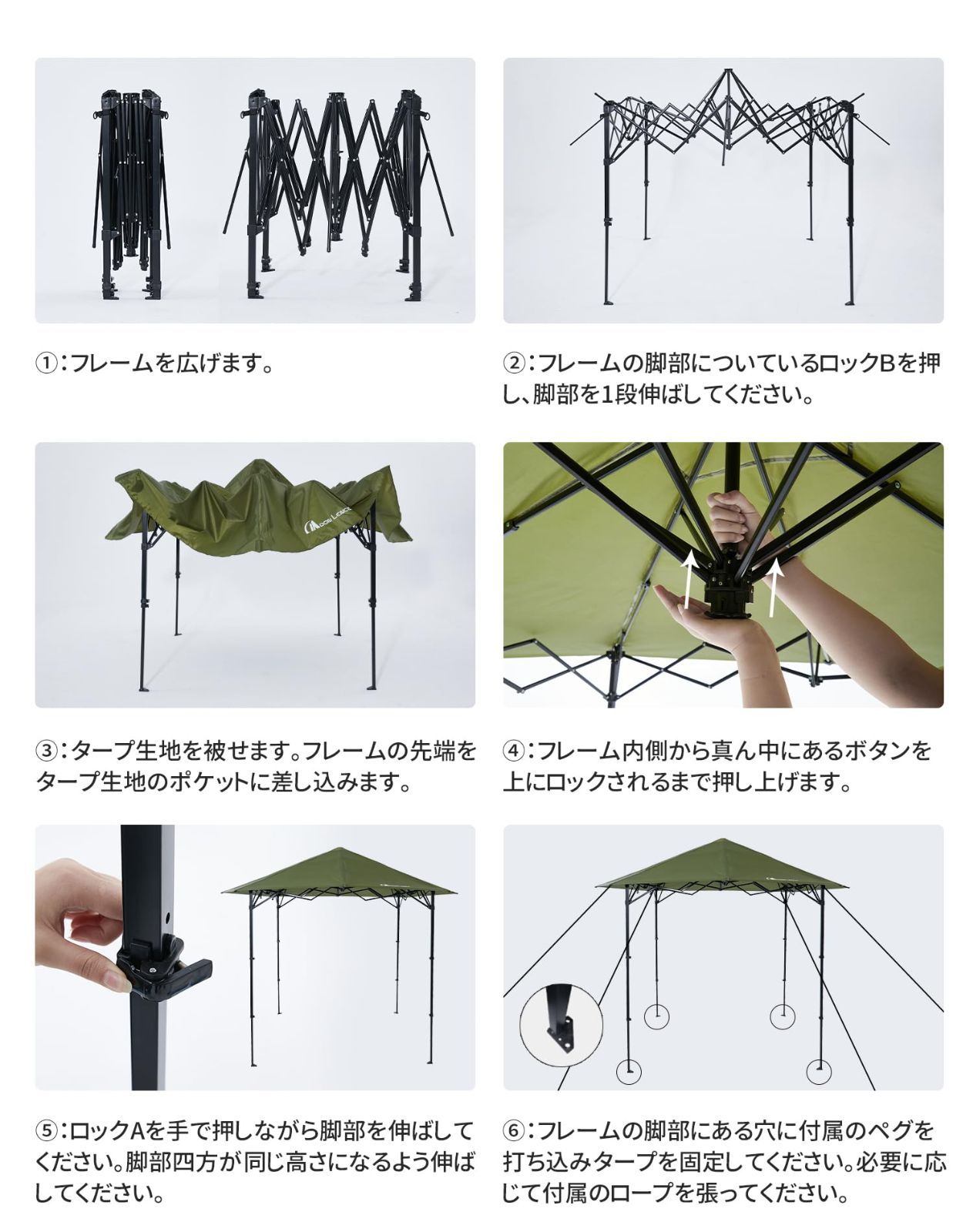 ①：フレームを広げます。

②：フレームの脚部についているロックBを押し、脚部を1段伸ばしてください。

Moon Lence

③：タープ生地を被せます。フレームの先端をタープ生地のポケットに差し込みます。

④：フレーム内側から真ん中にあるボタンを上にロックされるまで押し上げます。

⑤：ロックAを手で押しながら脚部を伸ばしてください。脚部四方が同じ高さになるよう伸ばしてください。

⑥：フレームの脚部にある穴に付属のペグを打ち込みタープを固定してください。必要に応じて付属のロープを張ってください。