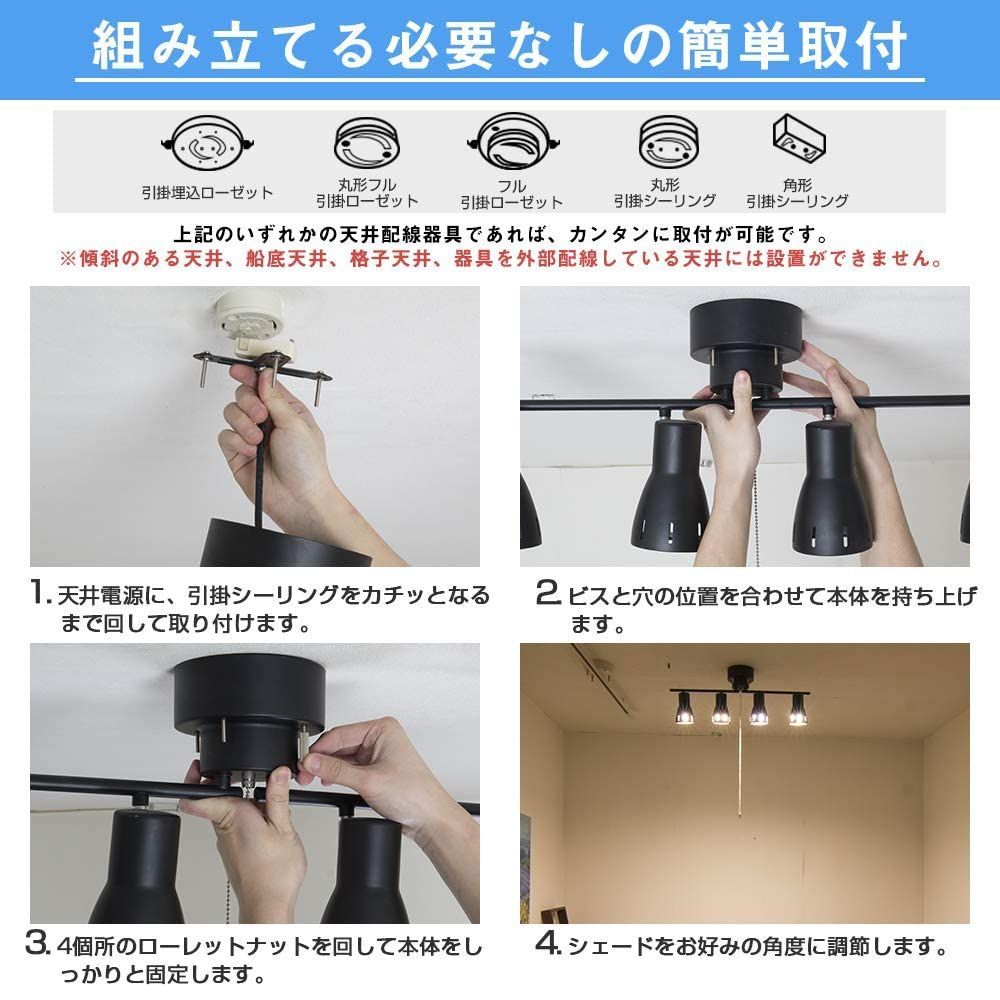 組み立てる必要なしの簡単取付

引掛埋込ローゼット

丸形フル
引掛ローゼット

フル
引掛ローゼット

丸形
引掛シーリング

角形
引掛シーリング

上記のいずれかの天井配線器具であれば、カンタンに取付が可能です。
※傾斜のある天井、船底天井、格子天井、器具を外部配線している天井には設置ができません。

1. 天井電源に、引掛シーリングをカチッとなるまで回して取り付けます。

2. ビスと穴の位置を合わせて本体を持ち上げます。

3. 4個所のローレットナットを回して本体をしっかりと固定します。

4. シェードをお好みの角度に調節します。