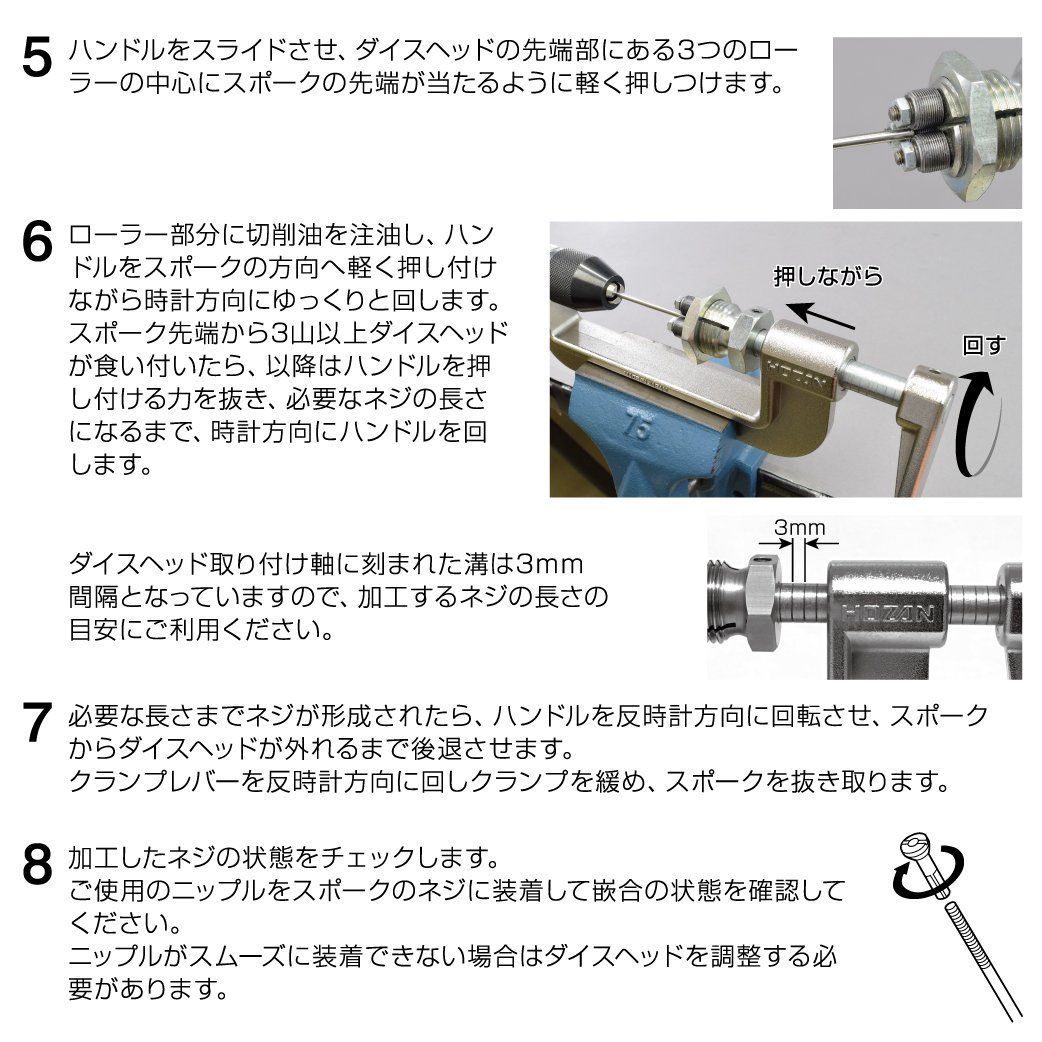 5 ハンドルをスライドさせ、ダイスヘッドの先端部にある3つのローラーの中心にスポークの先端が当たるように軽く押しつけます。

6 ローラー部分に切削油を注油し、ハンドルをスポークの方向へ軽く押し付けながら時計方向にゆっくりと回します。スポーク先端から3山以上ダイスヘッドが食い付いたら、以降はハンドルを押し付ける力を抜き、必要なネジの長さになるまで、時計方向にハンドルを回します。

押しながら

回す

HOZAN

75

ダイスヘッド取り付け軸に刻まれた溝は3mm間隔となっていますので、加工するネジの長さの目安にご利用ください。

3mm

HOZAN

7 必要な長さまでネジが形成されたら、ハンドルを反時計方向に回転させ、スポークからダイスヘッドが外れるまで後退させます。
クランプレバーを反時計方向に回しクランプを緩め、スポークを抜き取ります。

8 加工したネジの状態をチェックします。
ご使用のニップルをスポークのネジに装着して嵌合の状態を確認してください。
ニップルがスムーズに装着できない場合はダイスヘッドを調整する必要があります。