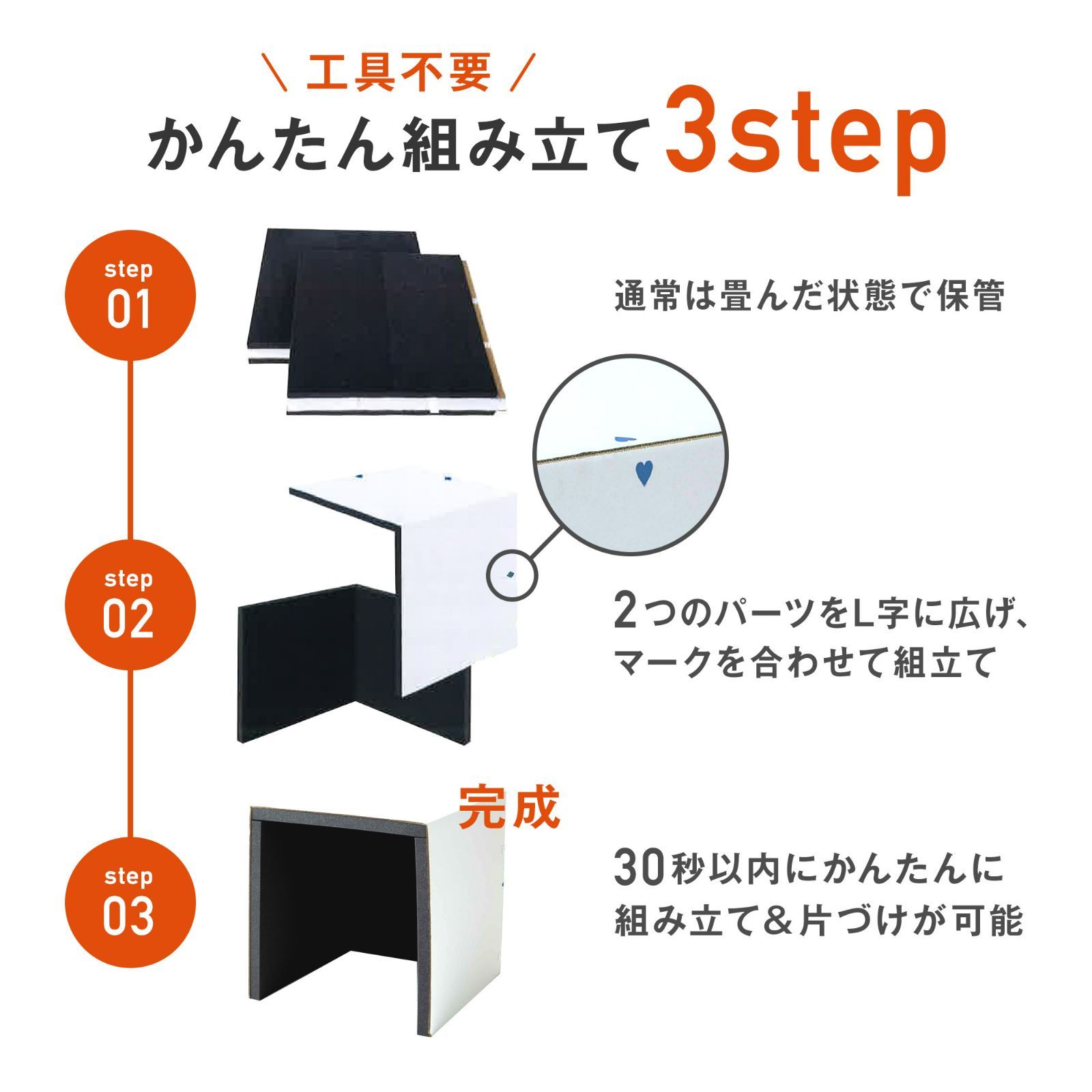 \ 工具不要 /
かんたん組み立て3step

step
01

通常は畳んだ状態で保管

step
02

2つのパーツをL字に広げ、マークを合わせて組立て

完成

step
03

30秒以内にかんたんに組み立て＆片づけが可能