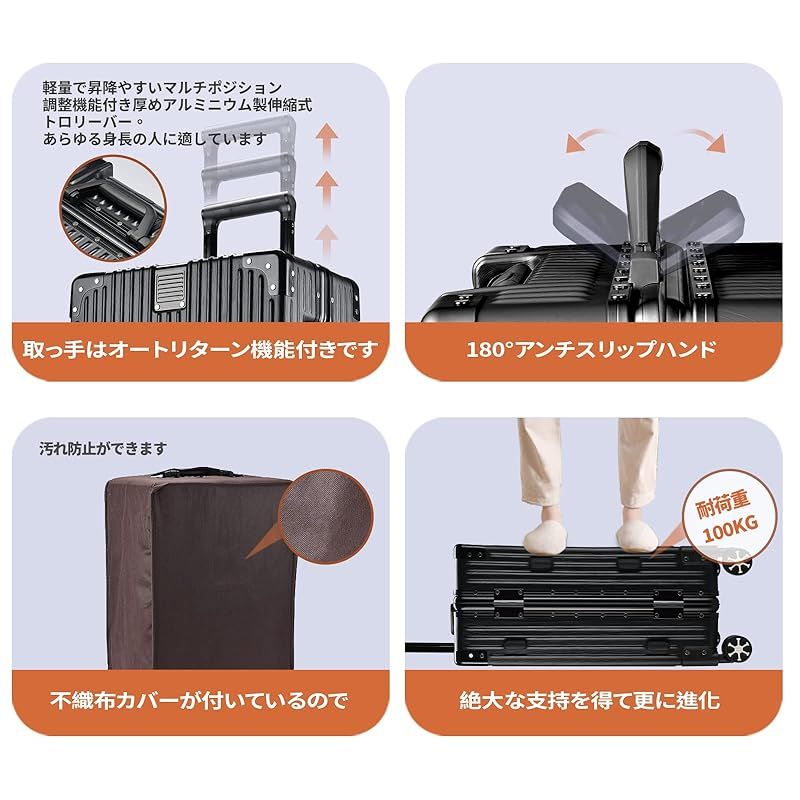 軽量で昇降やすいマルチポジション調整機能付き厚めアルミニウム製伸縮式トロリーバー。
あらゆる身長の人に適しています

取っ手はオートリターン機能付きです

180°アンチスリップハンド

汚れ防止ができます

不織布カバーが付いているので

耐荷重
100KG

絶大な支持を得て更に進化