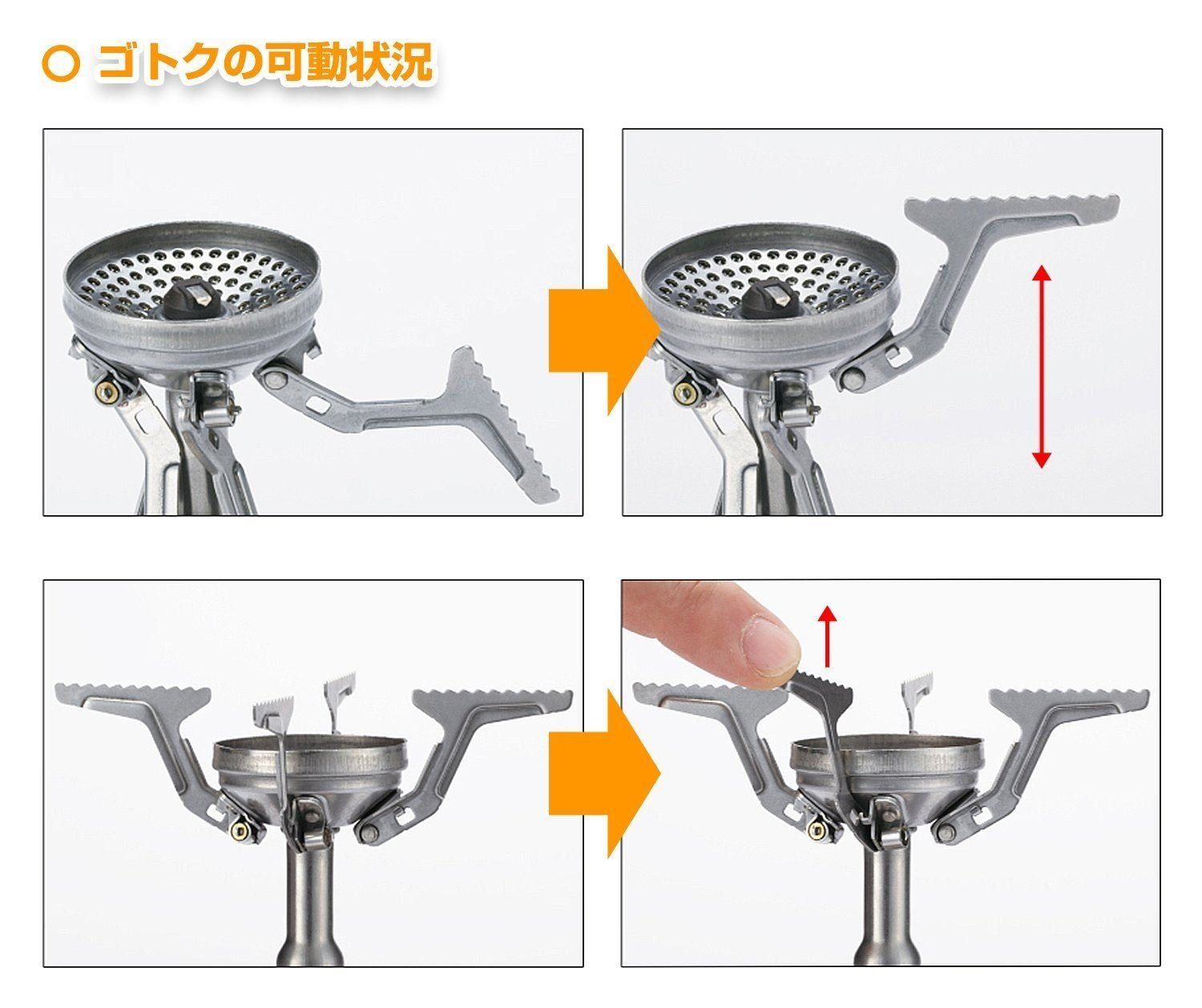 ○ ゴトクの可動状況