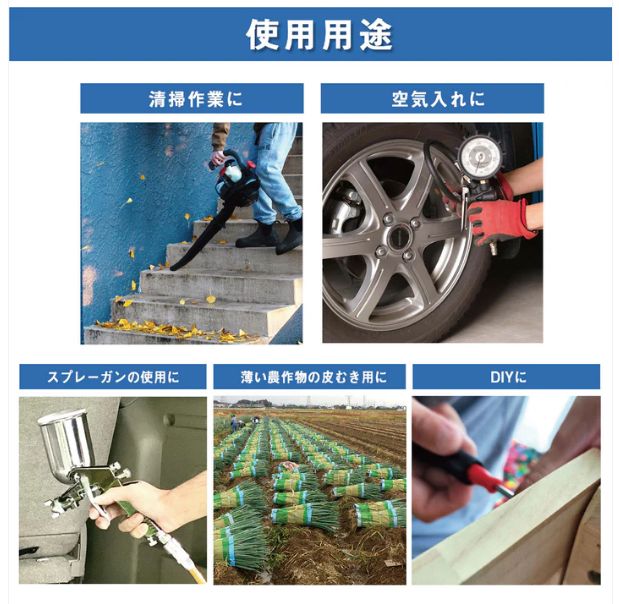 使用用途

清掃作業に

空気入れに

スプレーガンの使用に

薄い農作物の皮むき用に

DIYに