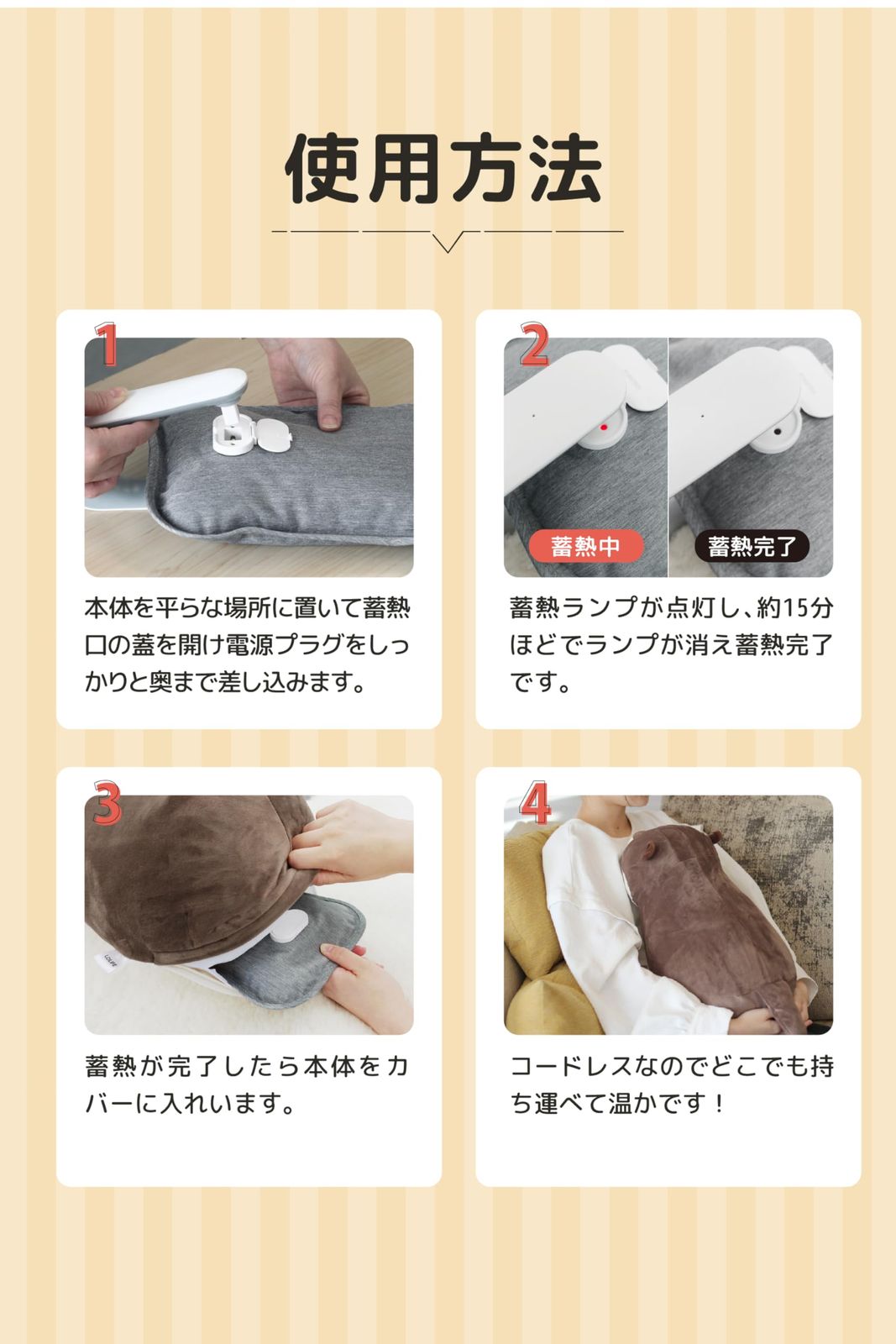 使用方法

1

本体を平らな場所に置いて蓄熱口の蓋を開け電源プラグをしっかりと奥まで差し込みます。

2

蓄熱中

蓄熱完了

蓄熱ランプが点灯し、約15分ほどでランプが消え蓄熱完了です。

3

蓄熱が完了したら本体をカバーに入れいます。

4

コードレスなのでどこでも持ち運べて温かです！