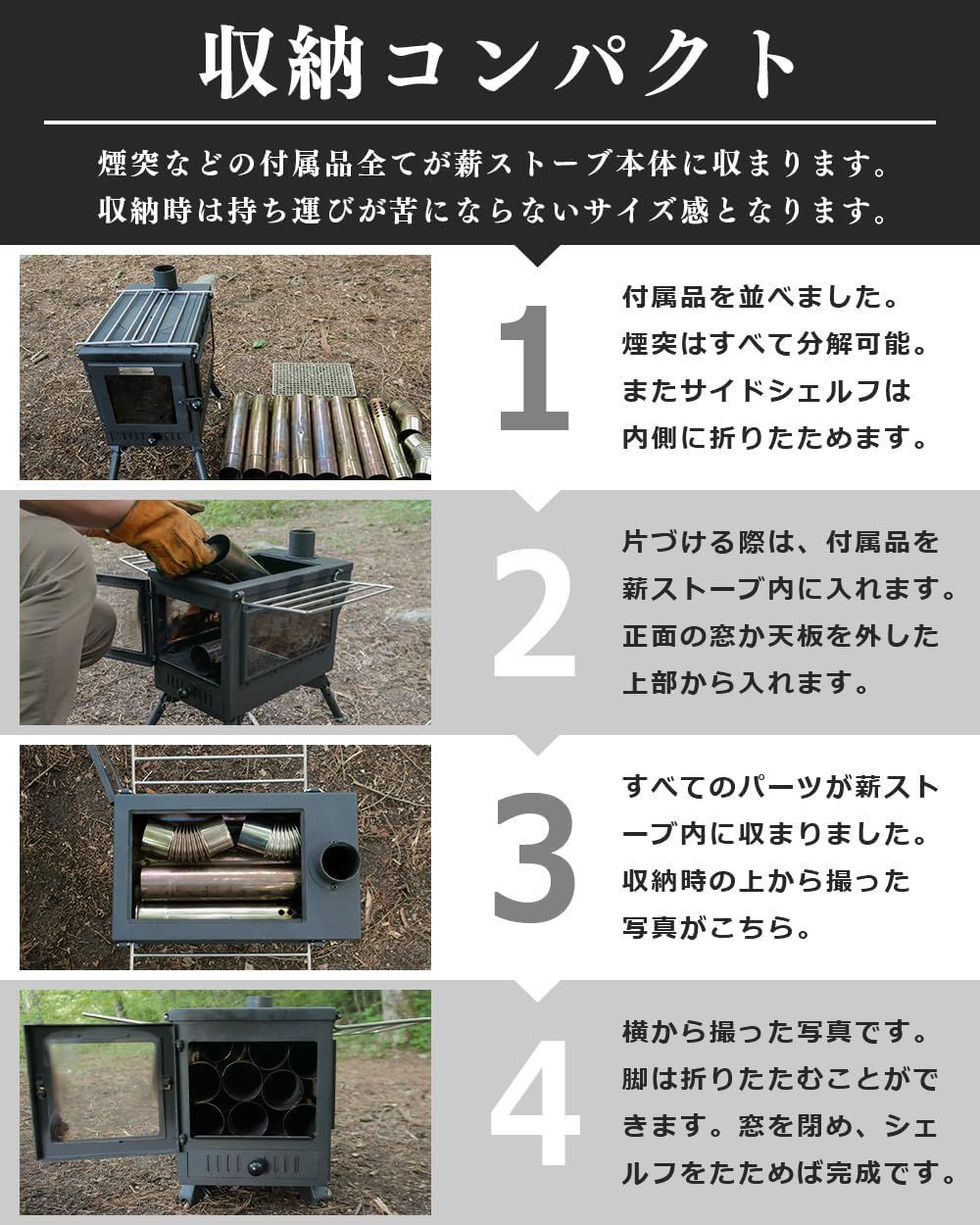 収納コンパクト

煙突などの付属品全てが薪ストーブ本体に収まります。
収納時は持ち運びが苦にならないサイズ感となります。

1

付属品を並べました。煙突はすべて分解可能。またサイドシェルフは内側に折りたためます。

2

片づける際は、付属品を薪ストーブ内に入れます。正面の窓か天板を外した上部から入れます。

3

すべてのパーツが薪ストーブ内に収まりました。収納時の上から撮った写真がこちら。

4

横から撮った写真です。脚は折りたたむことができます。窓を閉め、シェルフをたためば完成です。