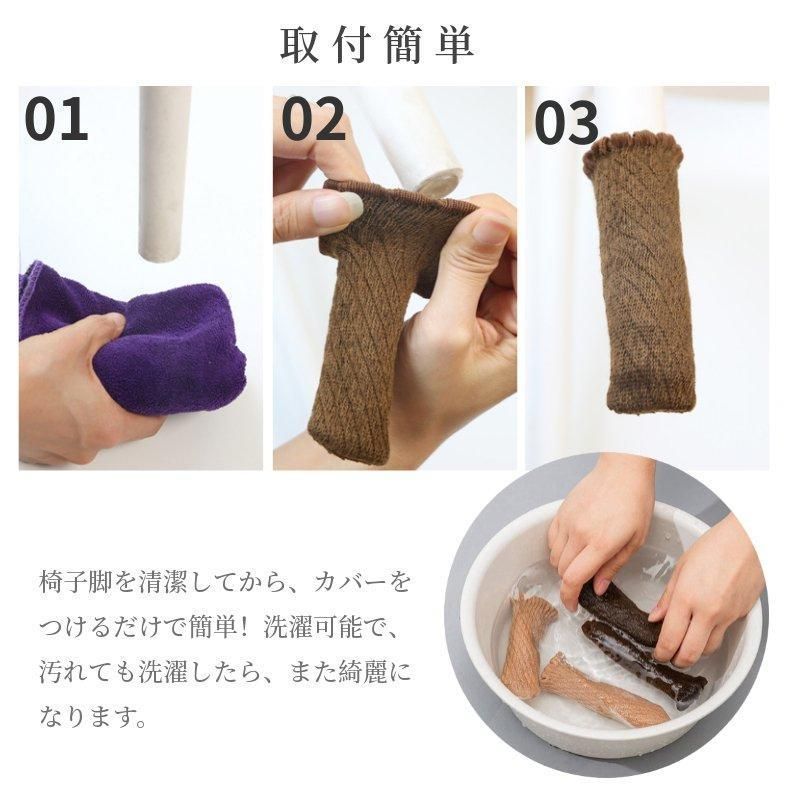 取付簡単

01

02

03

椅子脚を清潔してから、カバーをつけるだけで簡単！洗濯可能で、汚れても洗濯したら、また綺麗になります。