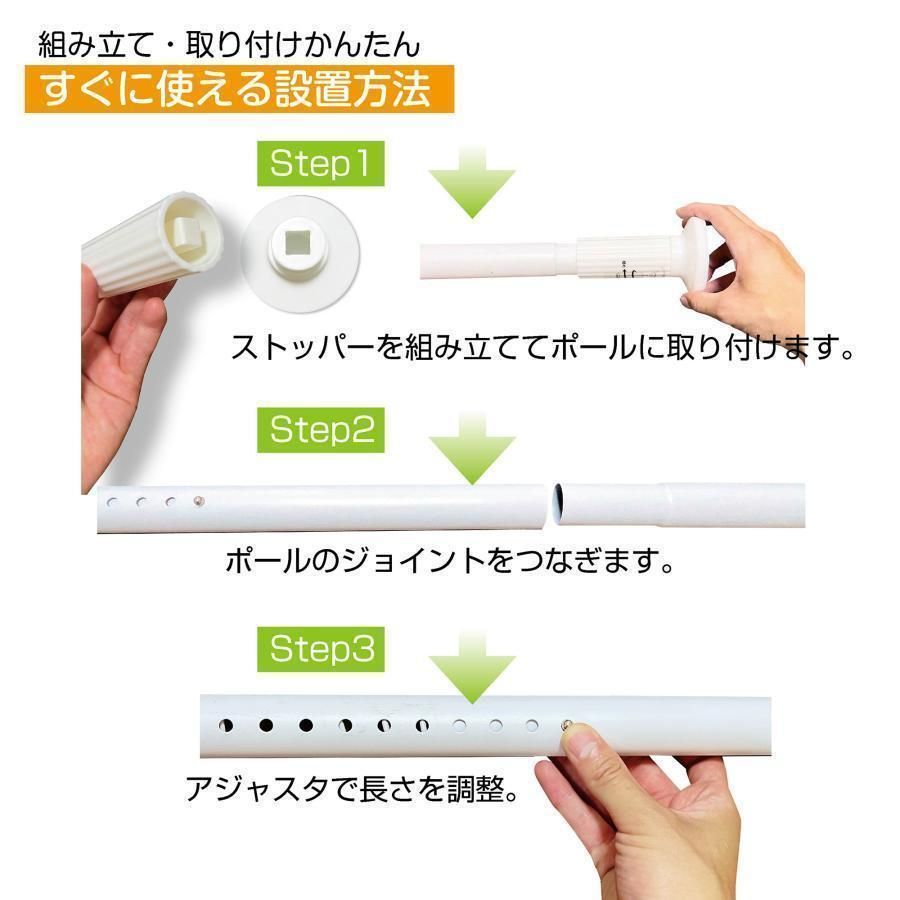 組み立て・取り付けかんたん
すぐに使える設置方法

Step1

ストッパーを組み立ててポールに取り付けます。

Step2

ポールのジョイントをつなぎます。

Step3

アジャスタで長さを調整。