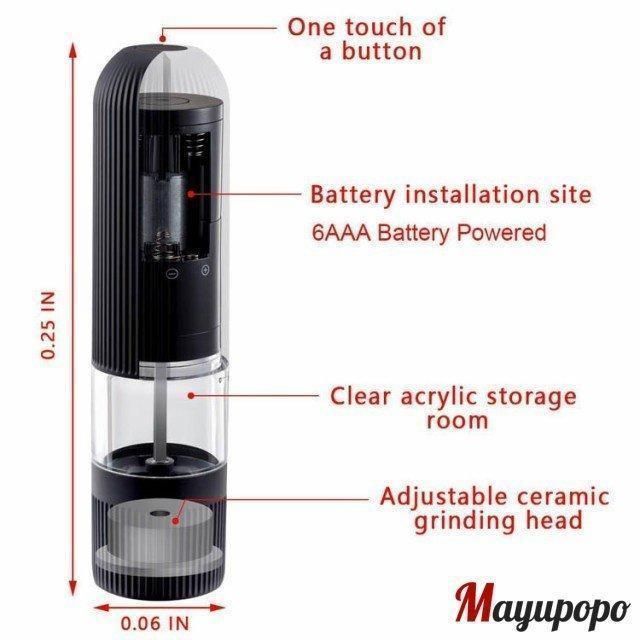 One touch of a button

Battery installation site
6AAA Battery Powered

0.25 IN

Clear acrylic storage room

Adjustable ceramic grinding head

0.06 IN

Mayupopo