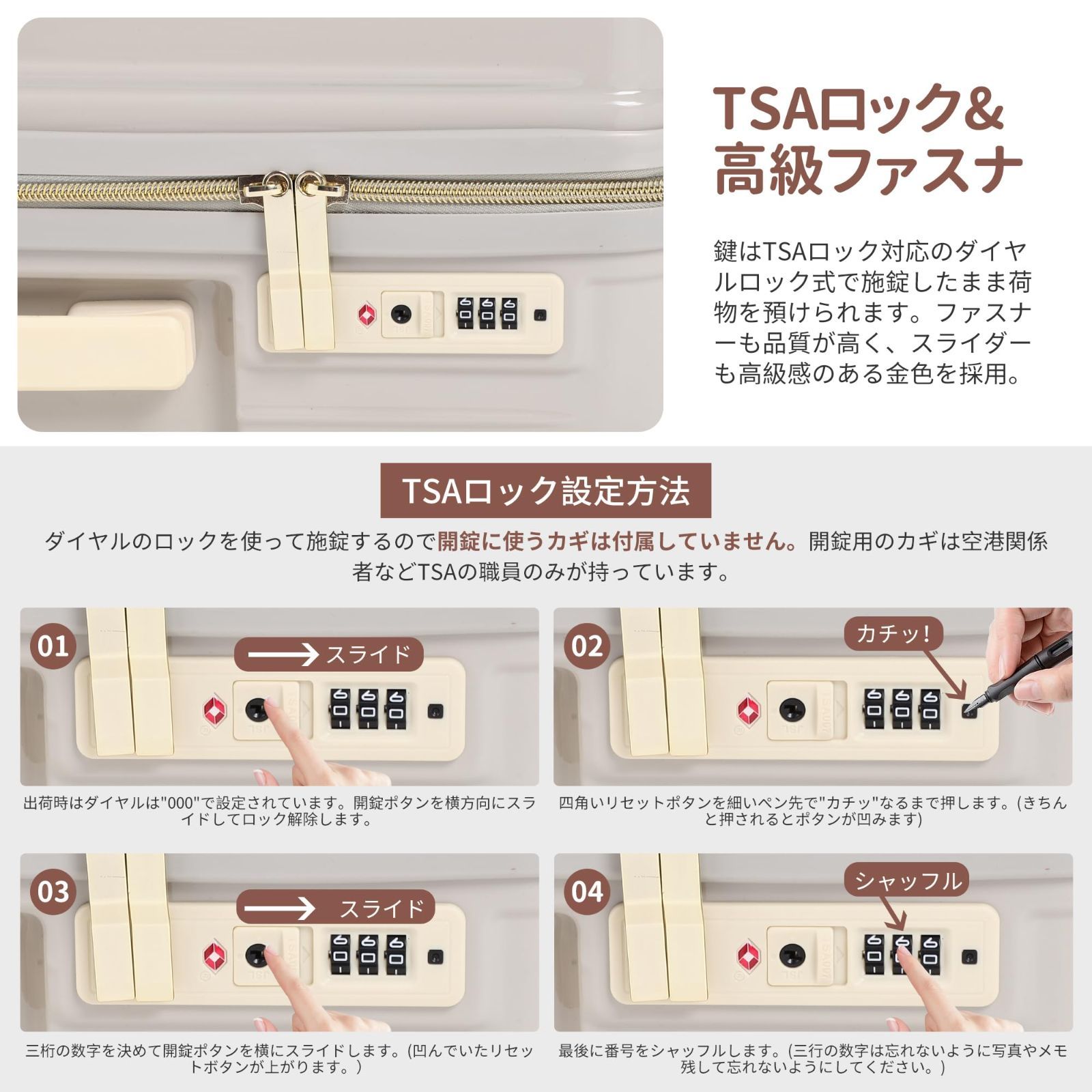 TSAロック&
高級ファスナ

鍵はTSAロック対応のダイヤルロック式で施錠したまま荷物を預けられます。ファスナーも品質が高く、スライダーも高級感のある金色を採用。

TSAロック設定方法

ダイヤルのロックを使って施錠するので開錠に使うカギは付属していません。開錠用のカギは空港関係者などTSAの職員のみが持っています。

01

スライド

出荷時はダイヤルは"000"で設定されています。開錠ボタンを横方向にスライドしてロック解除します。

02

カチッ!

四角いリセットボタンを細いペン先で"カチッ"なるまで押します。(きちんと押されるとボタンが凹みます)

03

スライド

三桁の数字を決めて開錠ボタンを横にスライドします。(凹んでいたリセットボタンが上がります。)

04

シャッフル

最後に番号をシャッフルします。(三行の数字は忘れないように写真やメモ残して忘れないようにしてください。)