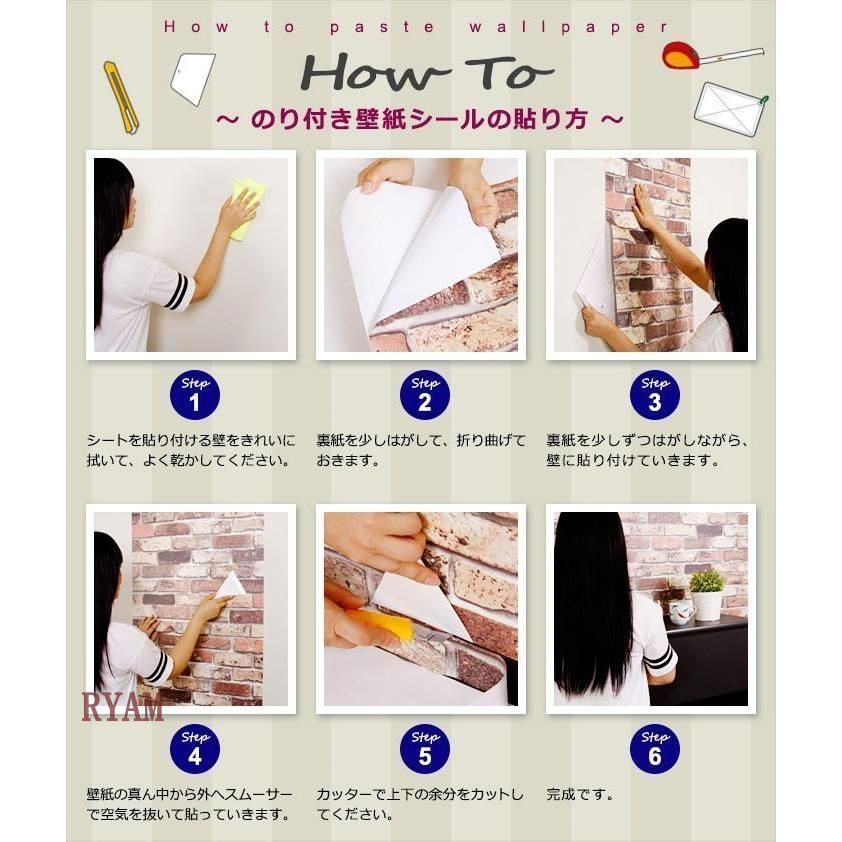 How to paste wallpaper

How To

～ のり付き壁紙シールの貼り方 ～

Step 1

シートを貼り付ける壁をきれいに拭いて、よく乾かしてください。

Step 2

裏紙を少しはがして、折り曲げておきます。

Step 3

裏紙を少しずつはがしながら、壁に貼り付けていきます。

RYAM

Step 4

壁紙の真ん中から外へスムーサーで空気を抜いて貼っていきます。

Step 5

カッターで上下の余分をカットしてください。

Step 6

完成です。