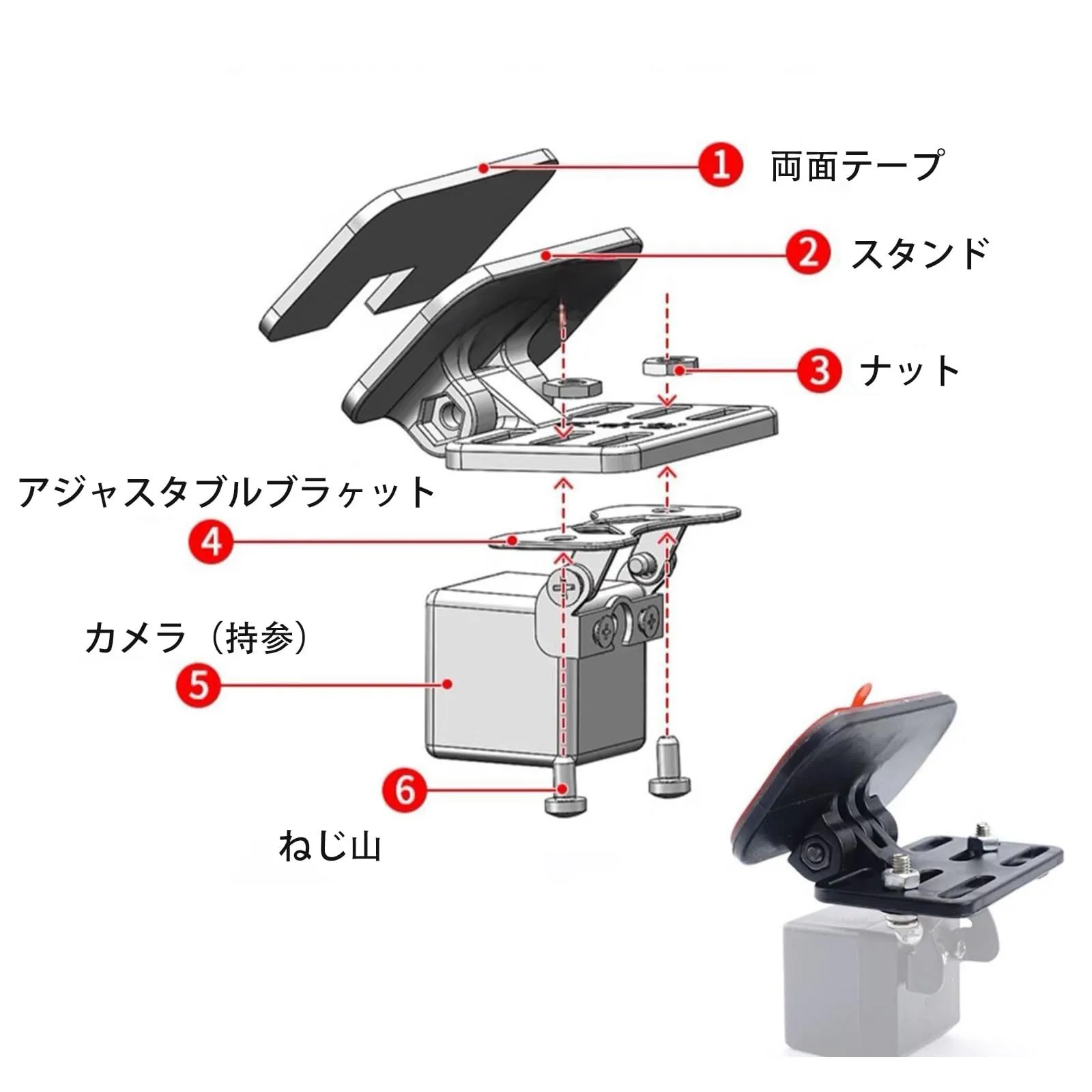 1 両面テープ

2 スタンド

3 ナット

アジャスタブルブラケット

4

カメラ（持参）

5

6

ねじ山