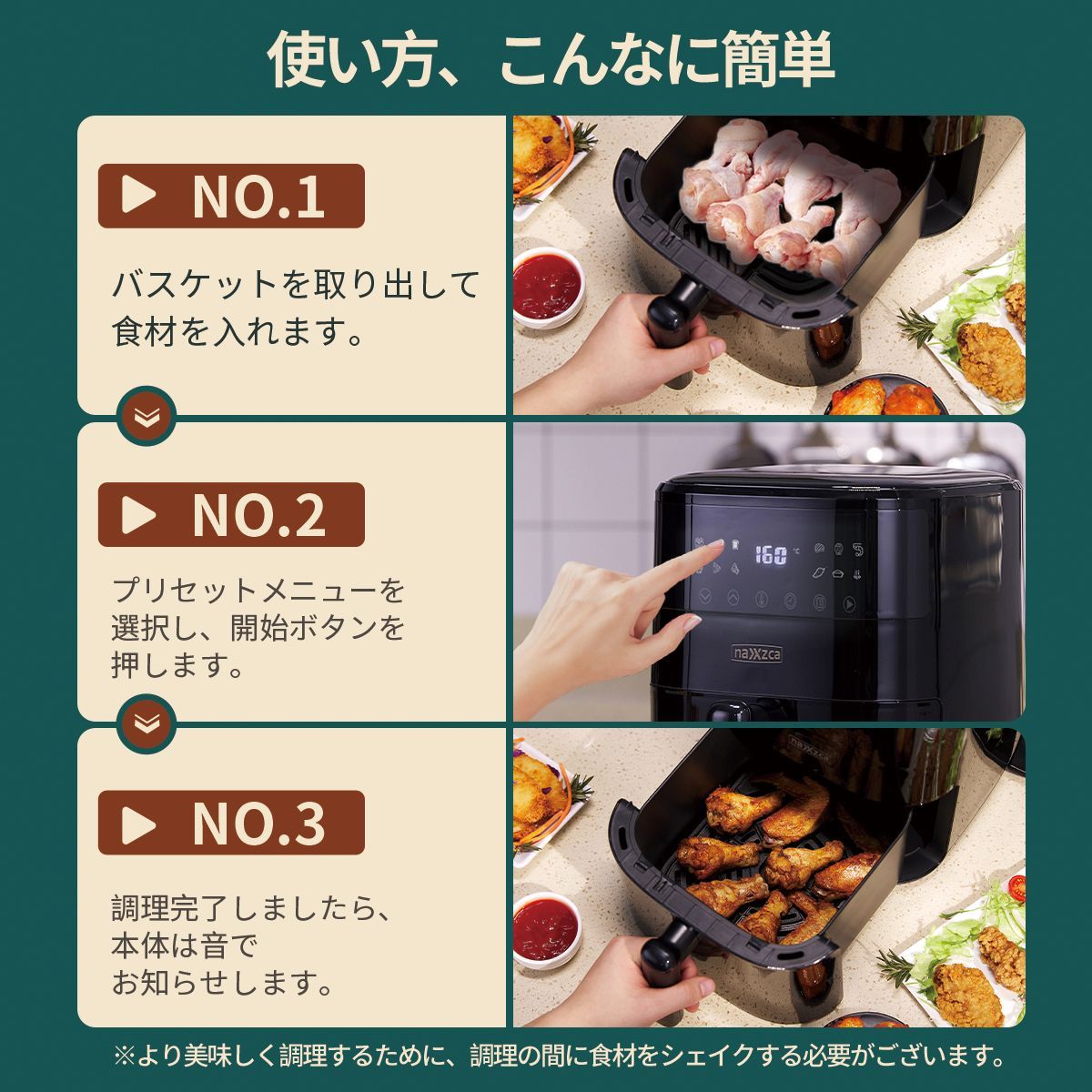 使い方、こんなに簡単

NO.1

バスケットを取り出して食材を入れます。

NO.2

プリセットメニューを選択し、開始ボタンを押します。

160 ℃

naXXzca

NO.3

調理完了しましたら、本体は音でお知らせします。

naXXzca

※より美味しく調理するために、調理の間に食材をシェイクする必要がございます。