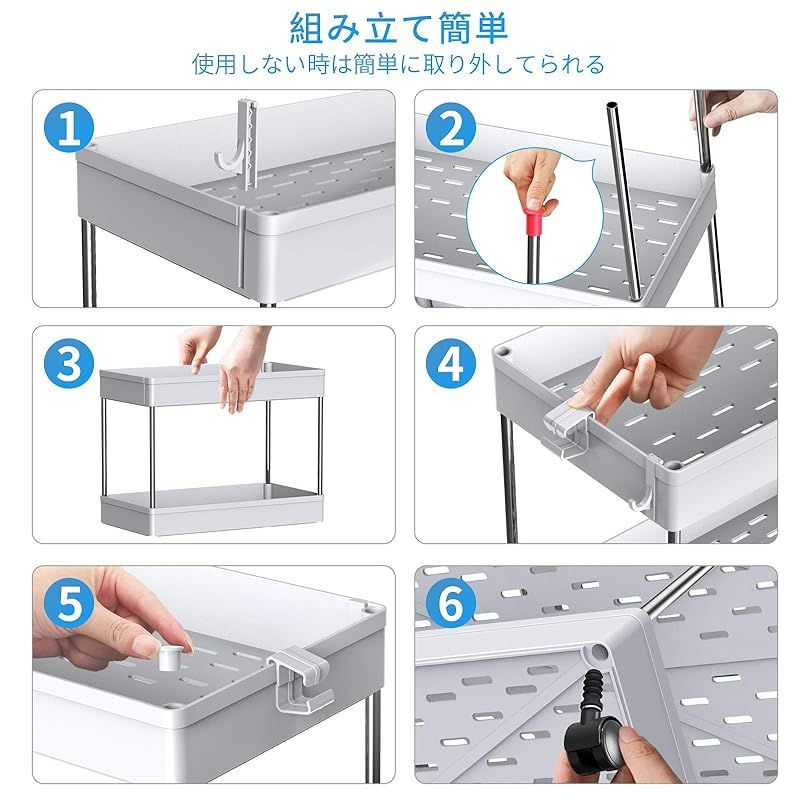 組み立て簡単
使用しない時は簡単に取り外してられる

1

2

3

4

5

6