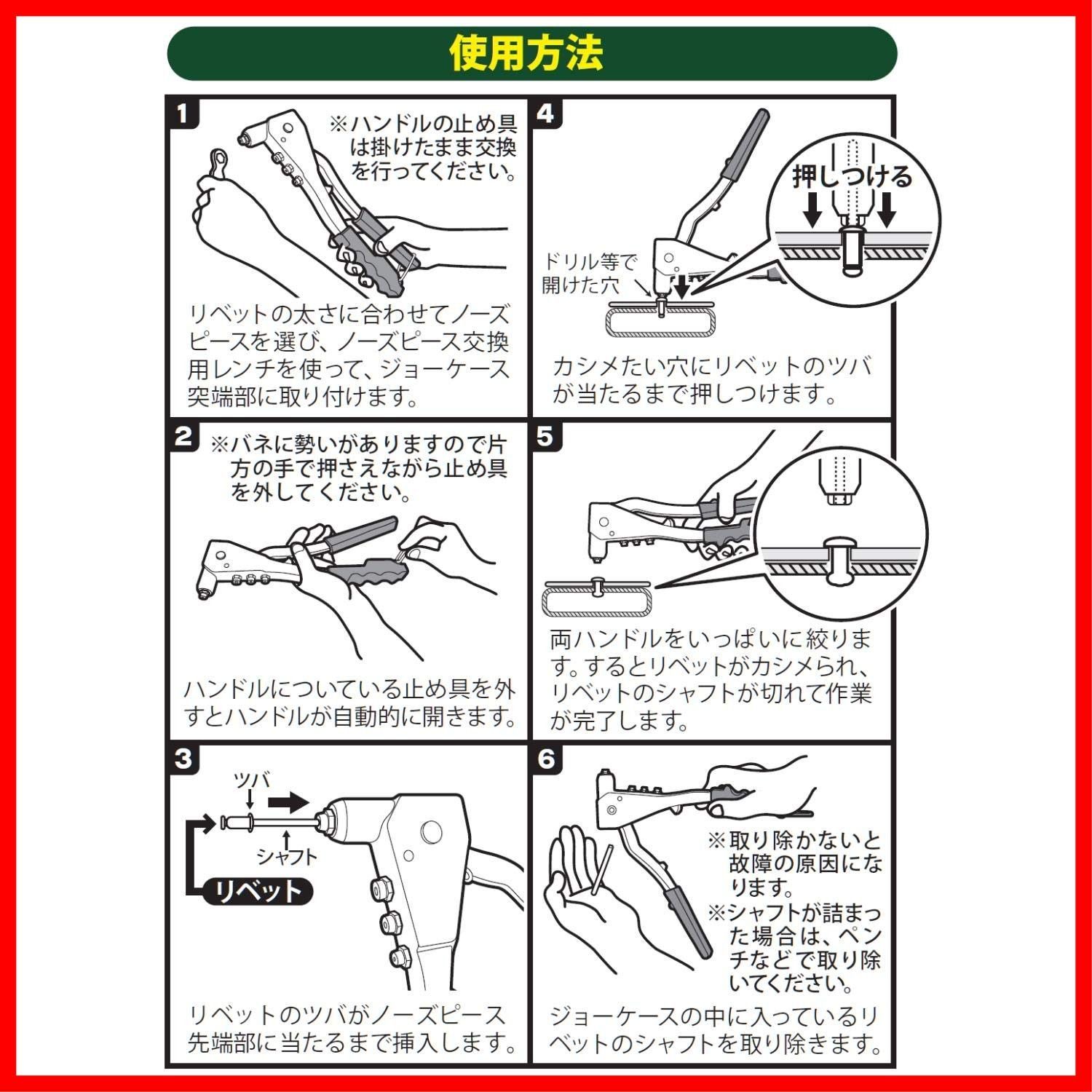 使用方法

1
※ハンドルの止め具は掛けたまま交換を行ってください。

リベットの太さに合わせてノーズピースを選び、ノーズピース交換用レンチを使って、ジョーケース突端部に取り付けます。

2
※バネに勢いがありますので片方の手で押さえながら止め具を外してください。

ハンドルについている止め具を外すとハンドルが自動的に開きます。

3
ツバ
シャフト
リベット

リベットのツバがノーズピース先端部に当たるまで挿入します。

4
押しつける
ドリル等で開けた穴

カシメたい穴にリベットのツバが当たるまで押しつけます。

5
両ハンドルをいっぱいに絞ります。するとリベットがカシメられ、リベットのシャフトが切れて作業が完了します。

6
※取り除かないと故障の原因になります。
※シャフトが詰まった場合は、ペンチなどで取り除いてください。

ジョーケースの中に入っているリベットのシャフトを取り除きます。