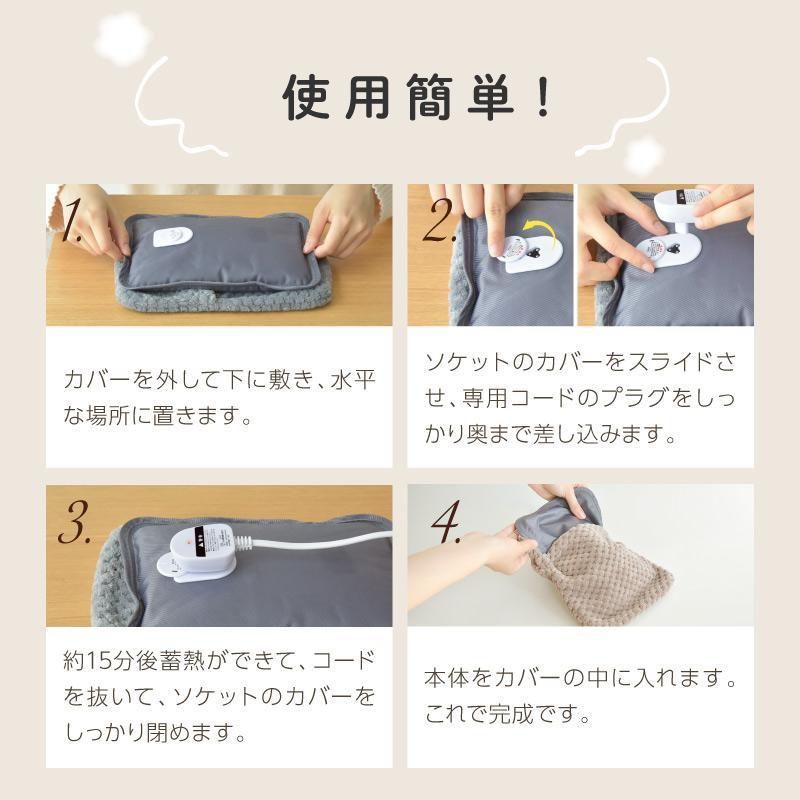 使用簡単！

1.

カバーを外して下に敷き、水平な場所に置きます。

2.

ソケットのカバーをスライドさせ、専用コードのプラグをしっかり奥まで差し込みます。

3.

約15分後蓄熱ができて、コードを抜いて、ソケットのカバーをしっかり閉めます。

4.

本体をカバーの中に入れます。これで完成です。