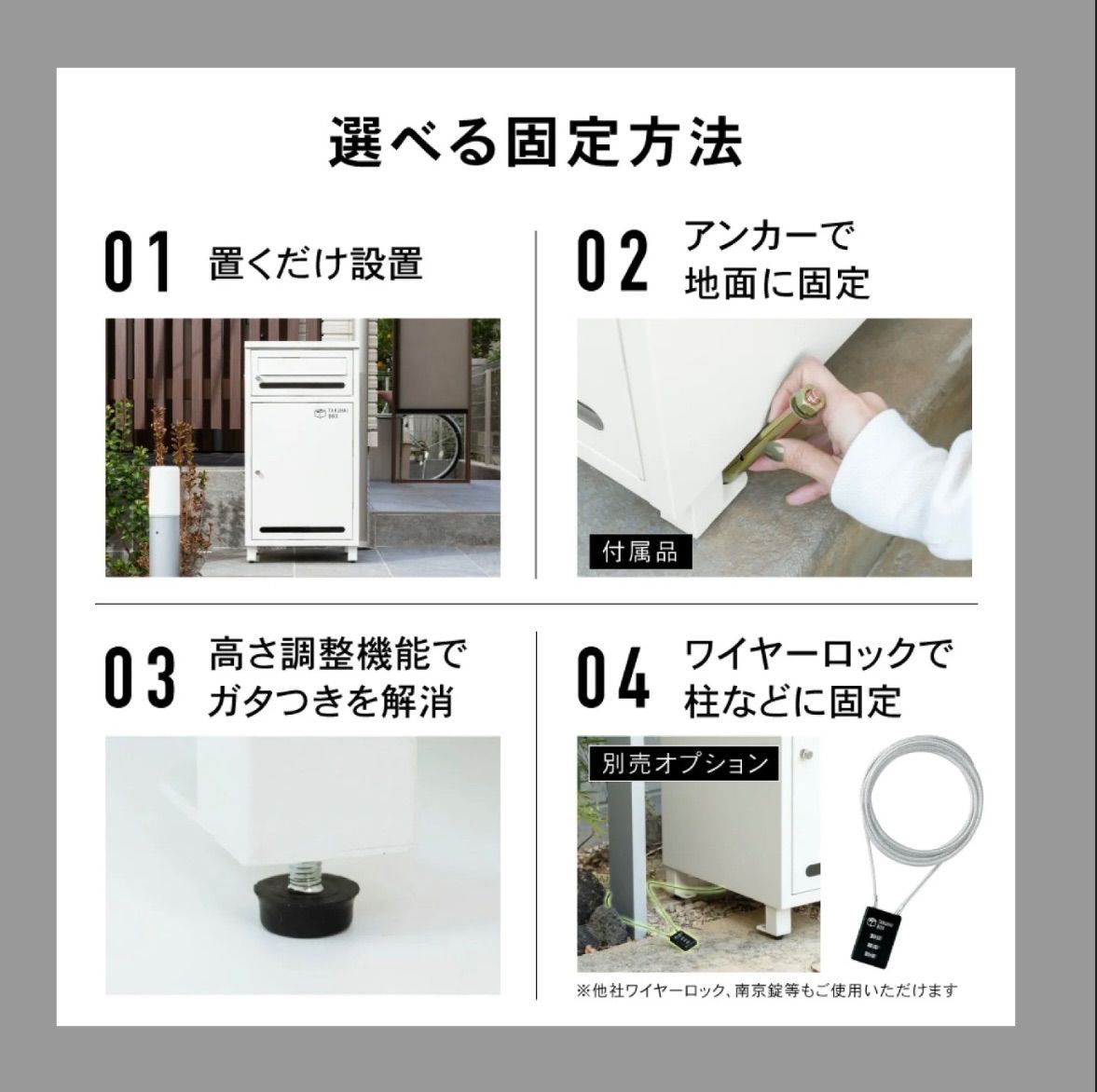 選べる固定方法

01 置くだけ設置

TAKUHAI BOX

02 アンカーで地面に固定

付属品

03 高さ調整機能でガタつきを解消

04 ワイヤーロックで柱などに固定

別売オプション

※他社ワイヤーロック、南京錠等もご使用いただけます