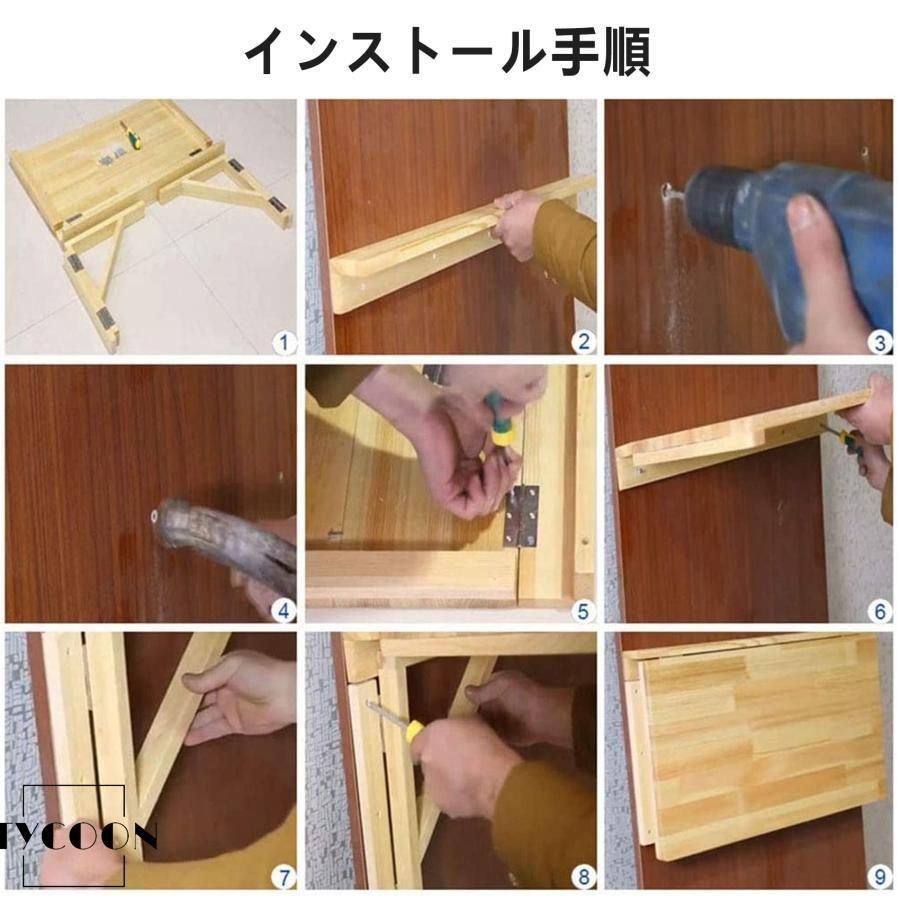 インストール手順

1

2

3

4

5

6

7

8

9

TYCOON