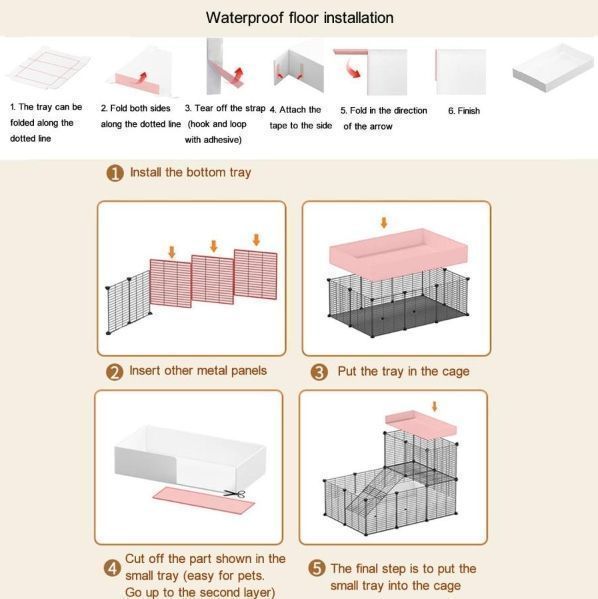 Waterproof floor installation

1. The tray can be folded along the dotted line

2. Fold both sides along the dotted line

3. Tear off the strap (hook and loop with adhesive)

4. Attach the tape to the side

5. Fold in the direction of the arrow

6. Finish

1 Install the bottom tray

2 Insert other metal panels

3 Put the tray in the cage

4 Cut off the part shown in the small tray (easy for pets. Go up to the second layer)

5 The final step is to put the small tray into the cage