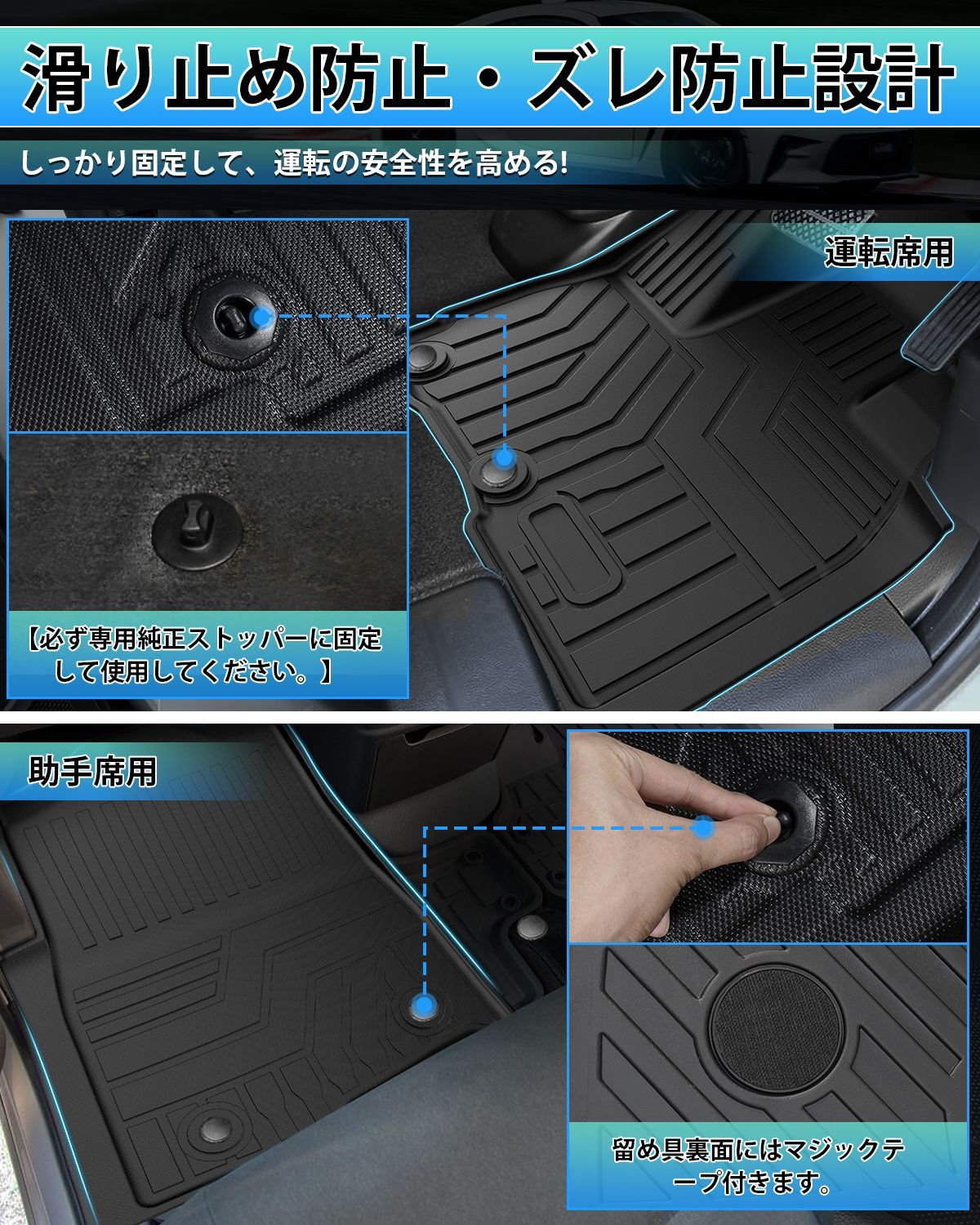 滑り止め防止・ズレ防止設計

しっかり固定して、運転の安全性を高める!

運転席用

【必ず専用純正ストッパーに固定して使用してください。】

助手席用

留め具裏面にはマジックテープ付きます。