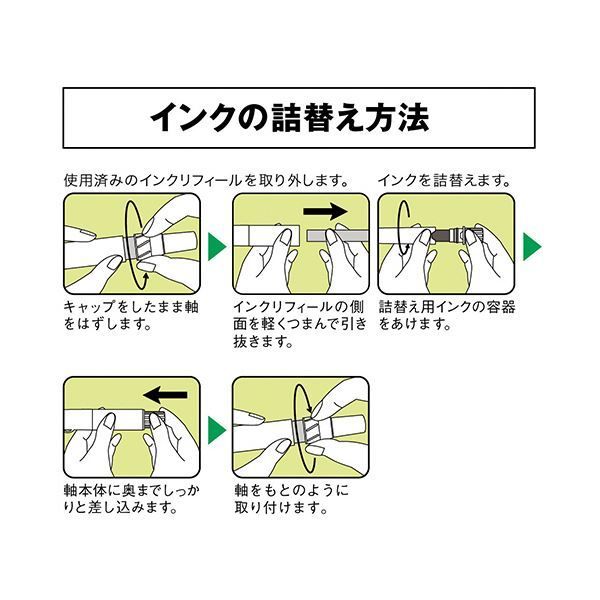 インクの詰替え方法

使用済みのインクリフィールを取り外します。

インクを詰替えます。

キャップをしたまま軸をはずします。

インクリフィールの側面を軽くつまんで引き抜きます。

詰替え用インクの容器をあけます。

軸本体に奥までしっかりと差し込みます。

軸をもとのように取り付けます。