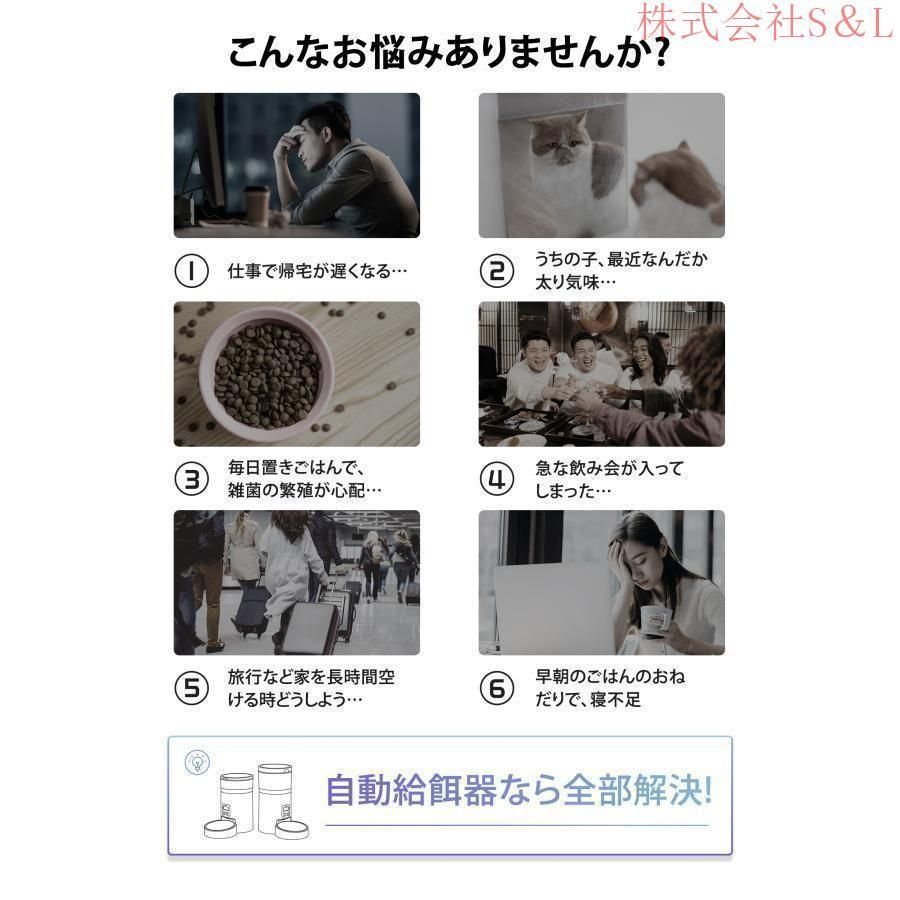 株式会社S&L

こんなお悩みありませんか?

① 仕事で帰宅が遅くなる…

② うちの子、最近なんだか太り気味…

③ 毎日置きごはんで、雑菌の繁殖が心配…

④ 急な飲み会が入ってしまった…

⑤ 旅行など家を長時間空ける時どうしよう…

⑥ 早朝のごはんのおねだりで、寝不足

自動給餌器なら全部解決!