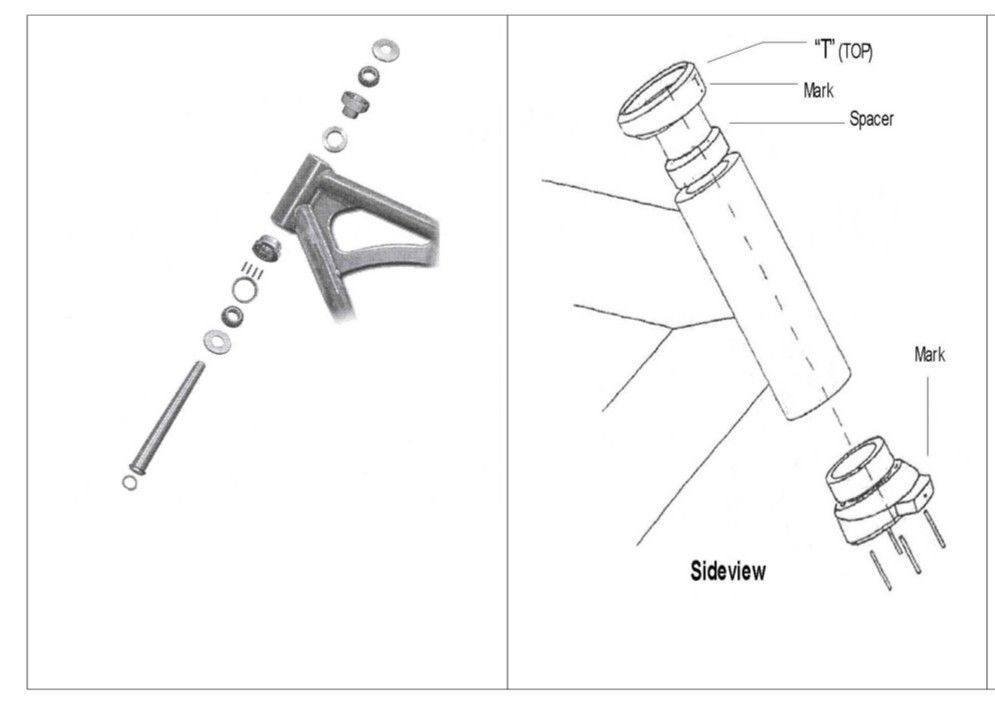 "T" (TOP)
Mark
Spacer
Mark
Sideview