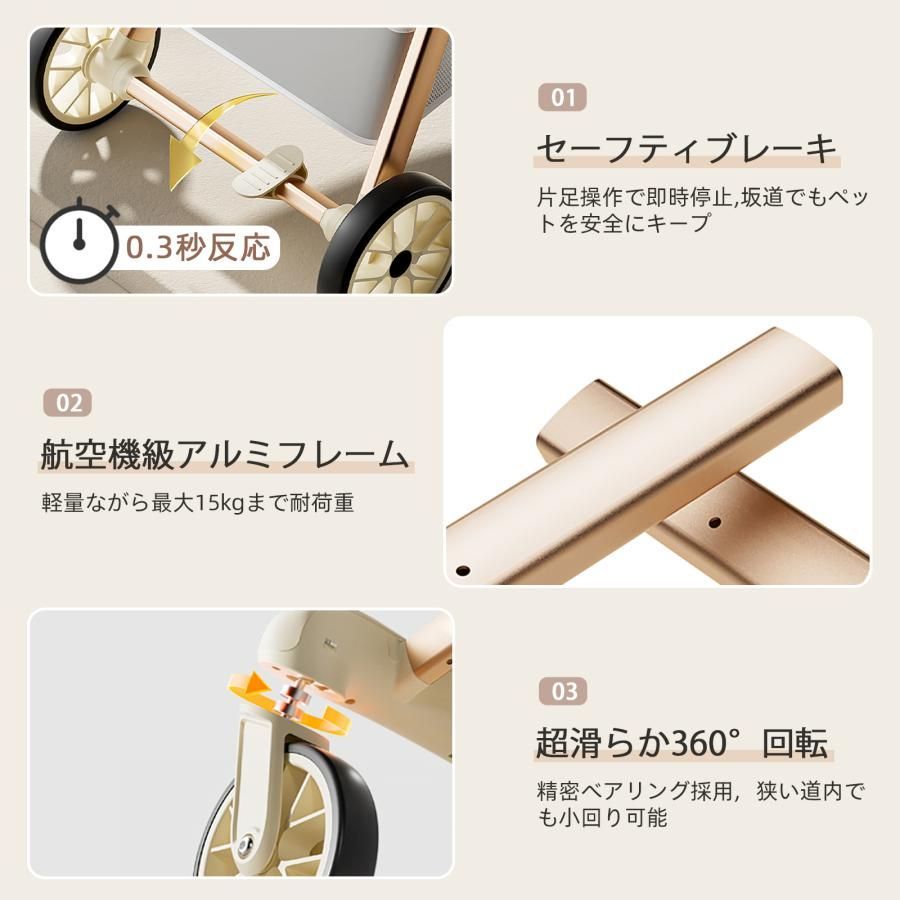 0.3秒反応

01

セーフティブレーキ

片足操作で即時停止,坂道でもペットを安全にキープ

02

航空機級アルミフレーム

軽量ながら最大15kgまで耐荷重

03

超滑らか360°回転

精密ベアリング採用，狭い道内でも小回り可能