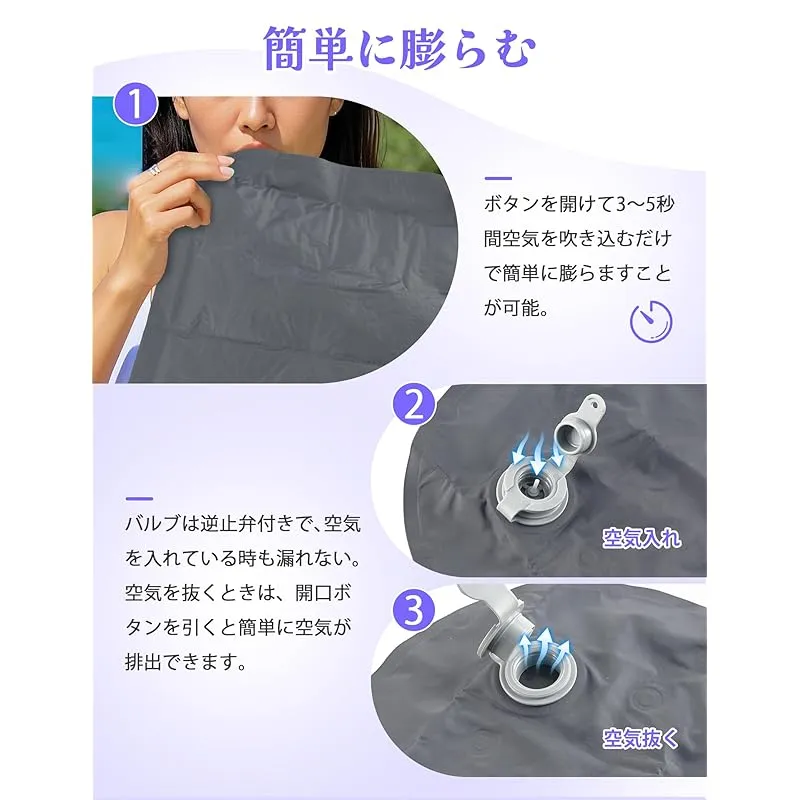 簡単に膨らむ

1

ボタンを開けて3～5秒間空気を吹き込むだけで簡単に膨らますことが可能。

2

空気入れ

バルブは逆止弁付きで、空気を入れている時も漏れない。空気を抜くときは、開口ボタンを引くと簡単に空気が排出できます。

3

空気抜く