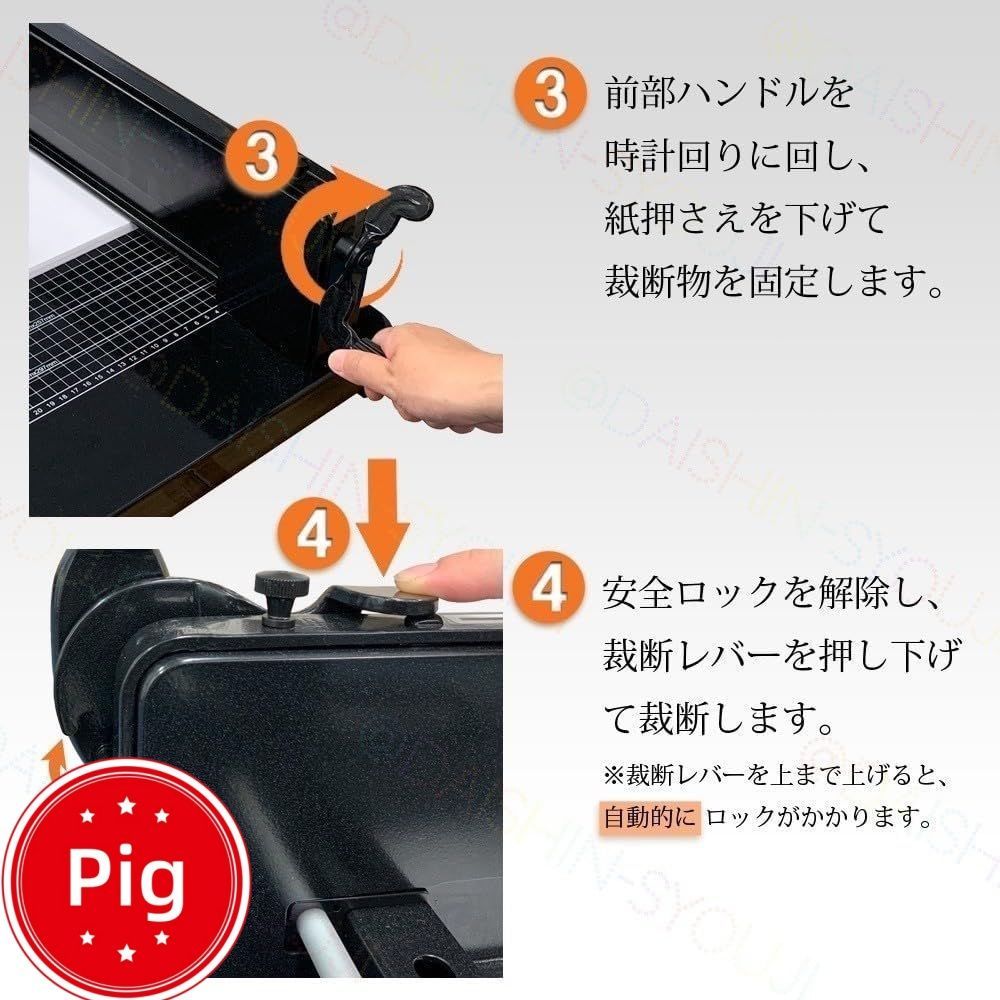 3

3 前部ハンドルを時計回りに回し、紙押さえを下げて裁断物を固定します。

4

4 安全ロックを解除し、裁断レバーを押し下げて裁断します。
※裁断レバーを上まで上げると、自動的にロックがかかります。

Pig

@DAISHIN-SYOUJI