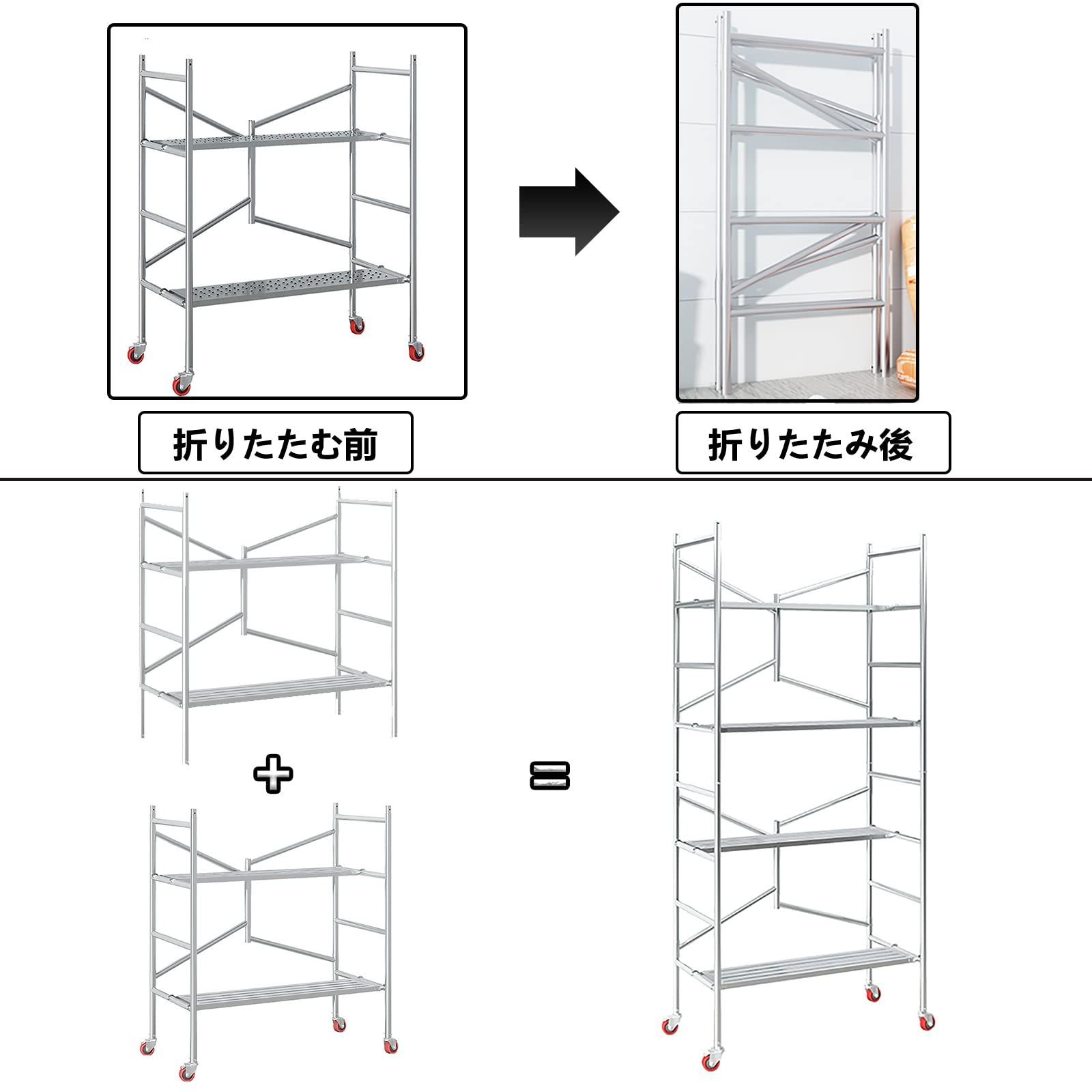 折りたたむ前

折りたたみ後

+

=