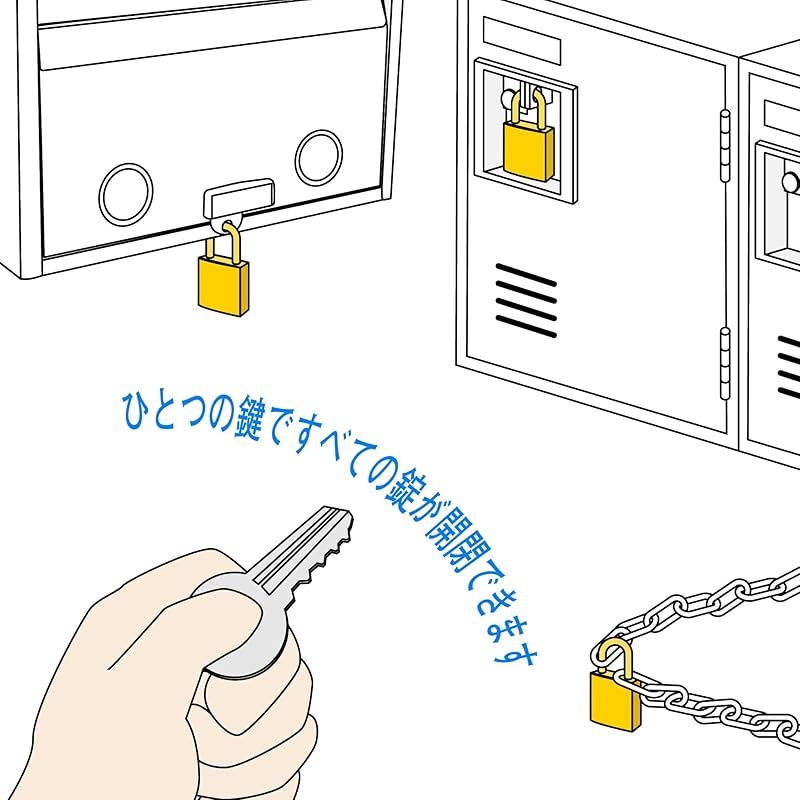 ひとつの鍵ですべての錠が開閉できます