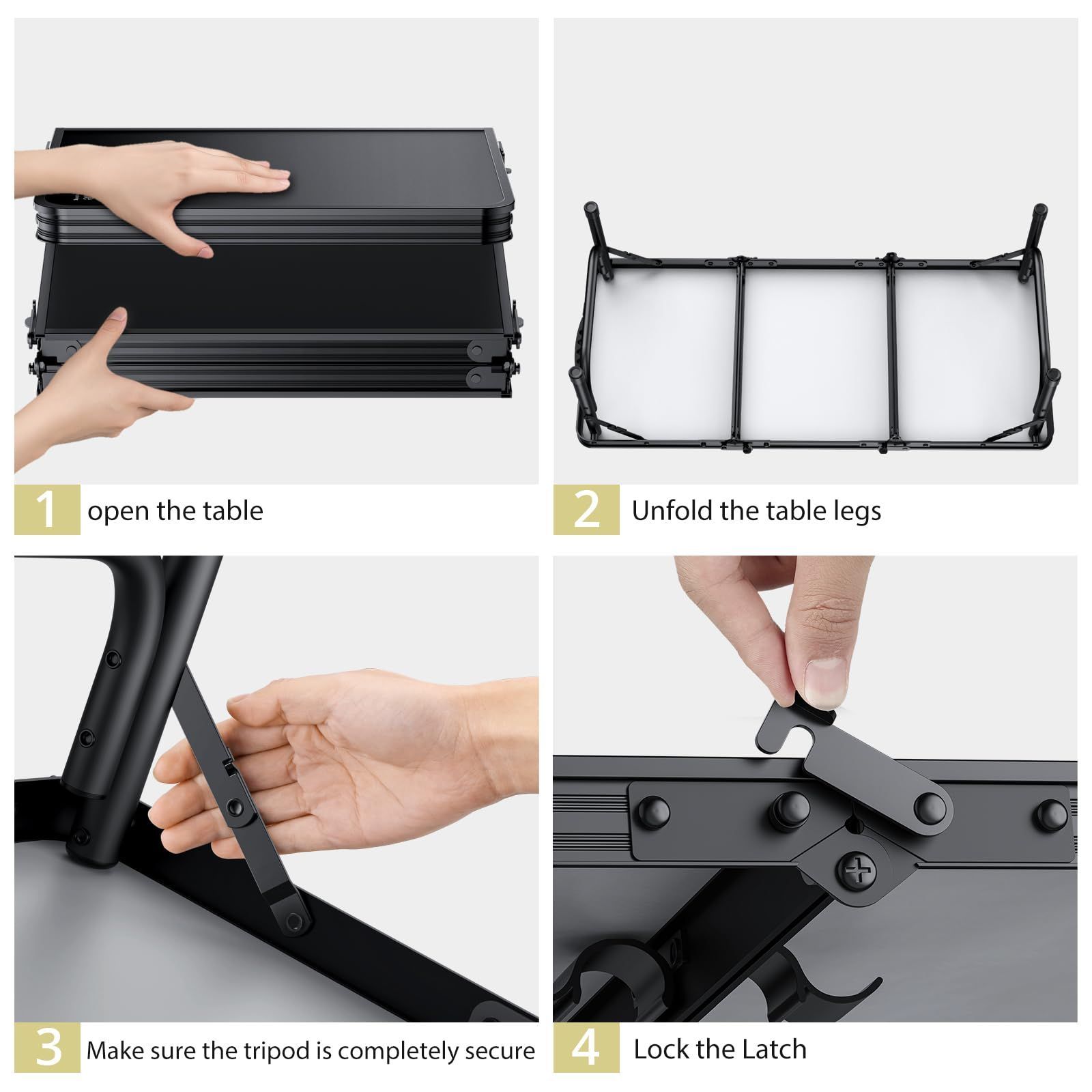 1 open the table

2 Unfold the table legs

3 Make sure the tripod is completely secure

4 Lock the Latch