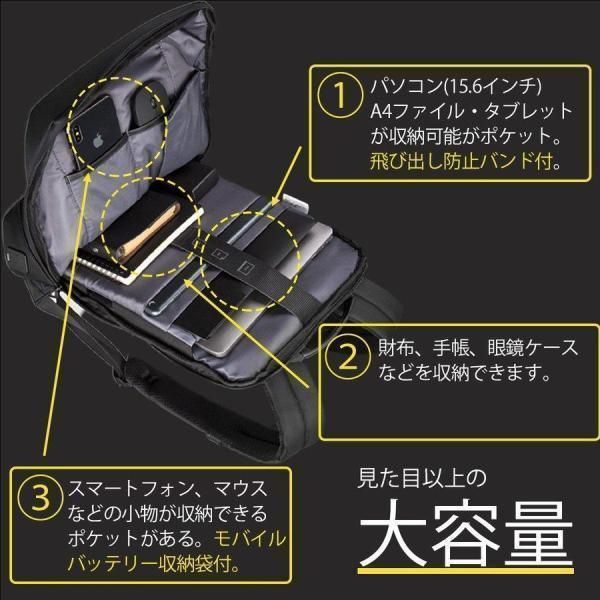 1
パソコン(15.6インチ)
A4ファイル・タブレット
が収納可能がポケット。
飛び出し防止バンド付。

2
財布、手帳、眼鏡ケース
などを収納できます。

3
スマートフォン、マウス
などの小物が収納できる
ポケットがある。モバイル
バッテリー収納袋付。

見た目以上の
大容量