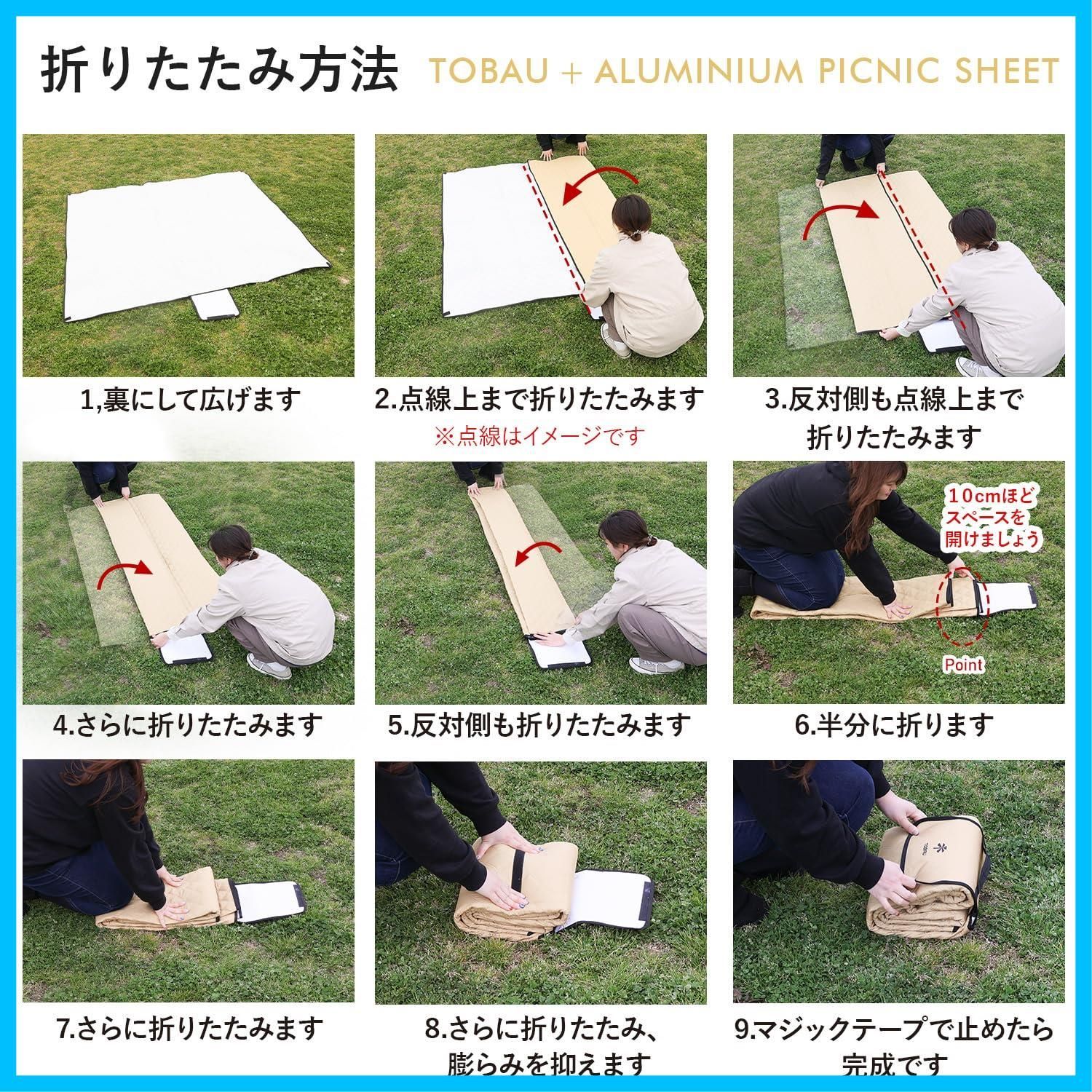 折りたたみ方法 TOBAU + ALUMINIUM PICNIC SHEET

1,裏にして広げます

2.点線上まで折りたたみます
※点線はイメージです

3.反対側も点線上まで折りたたみます

4.さらに折りたたみます

5.反対側も折りたたみます

10cmほどスペースを開けましょう
Point
6.半分に折ります

7.さらに折りたたみます

8.さらに折りたたみ、膨らみを抑えます

TOBAU
9.マジックテープで止めたら完成です